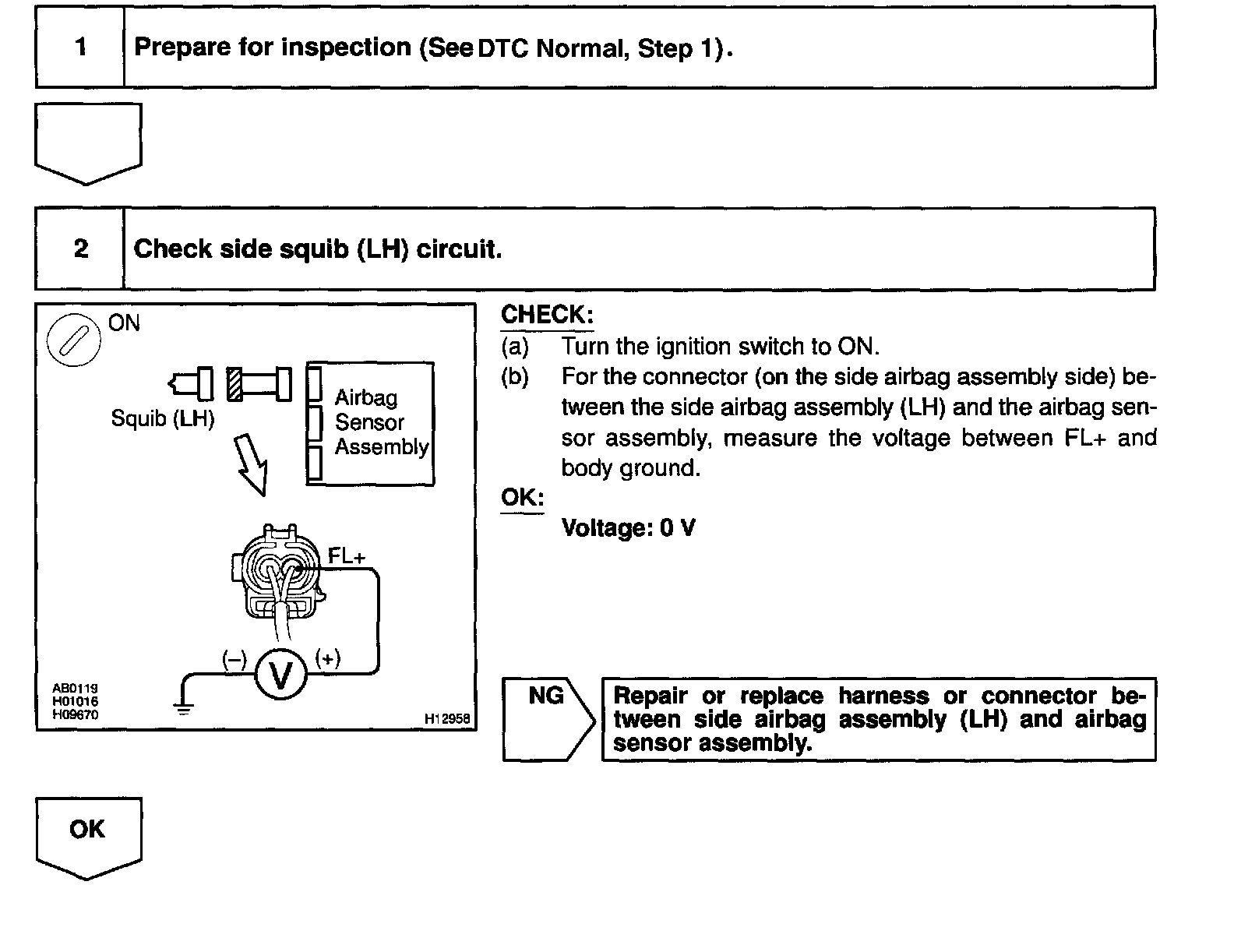 1 Prepare for inspection (See DTC Normal, Step 1).

2 Check side squib (LH) circuit.

ON

Squib (LH)

Airbag Sensor Assembly

FL+

(–) V (+)

AB0119
H01016
H09670

H12958

CHECK:
(a) Turn the ignition switch to ON.
(b) For the connector (on the side airbag assembly side) between the side airbag assembly (LH) and the airbag sensor assembly, measure the voltage between FL+ and body ground.

OK:
Voltage: 0 V

NG

Repair or replace harness or connector between side airbag assembly (LH) and airbag sensor assembly.

OK