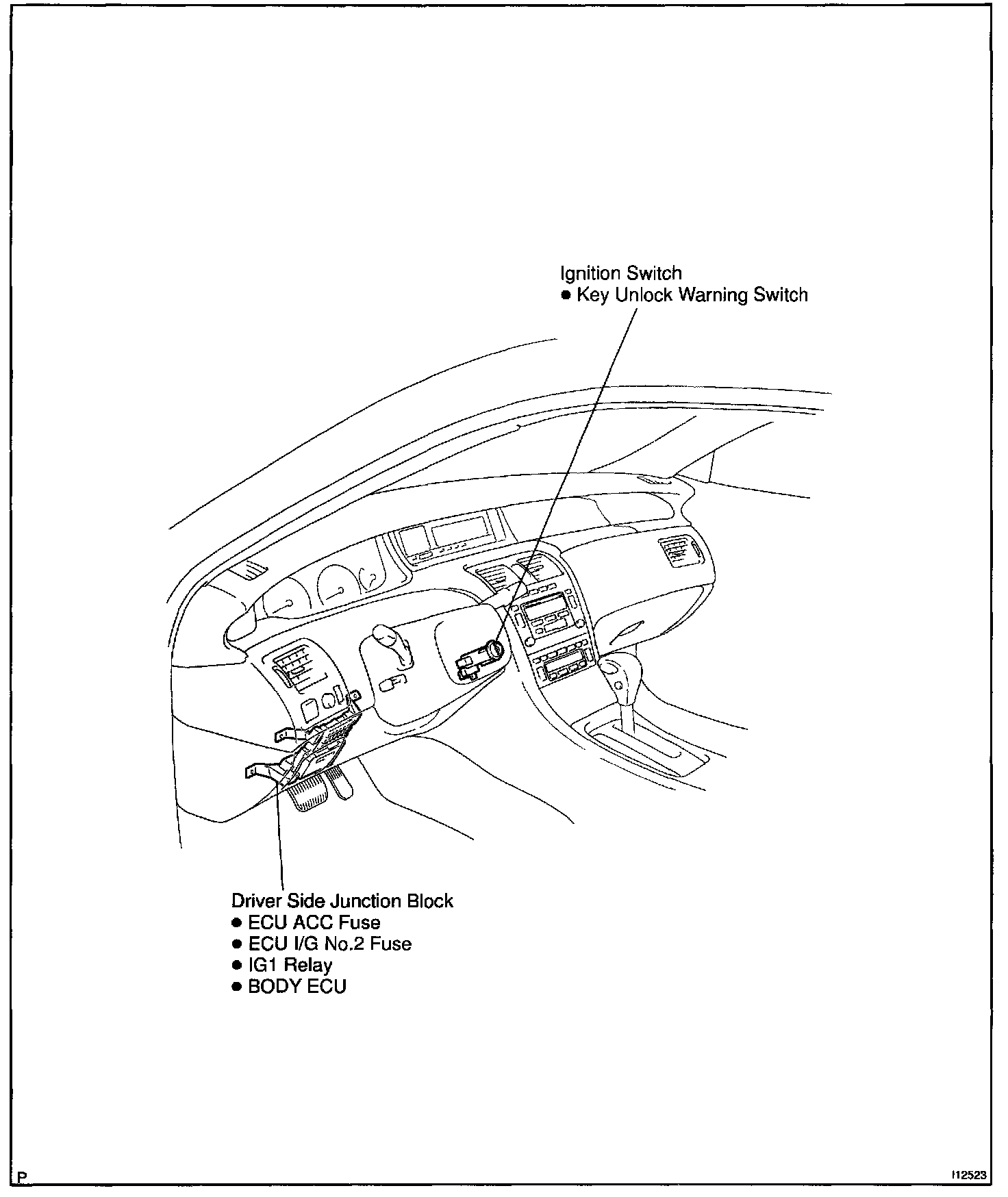 Ignition Switch
● Key Unlock Warning Switch

Driver Side Junction Block
● ECU ACC Fuse
● ECU I/G No.2 Fuse
● IG1 Relay
● BODY ECU

P

I12523