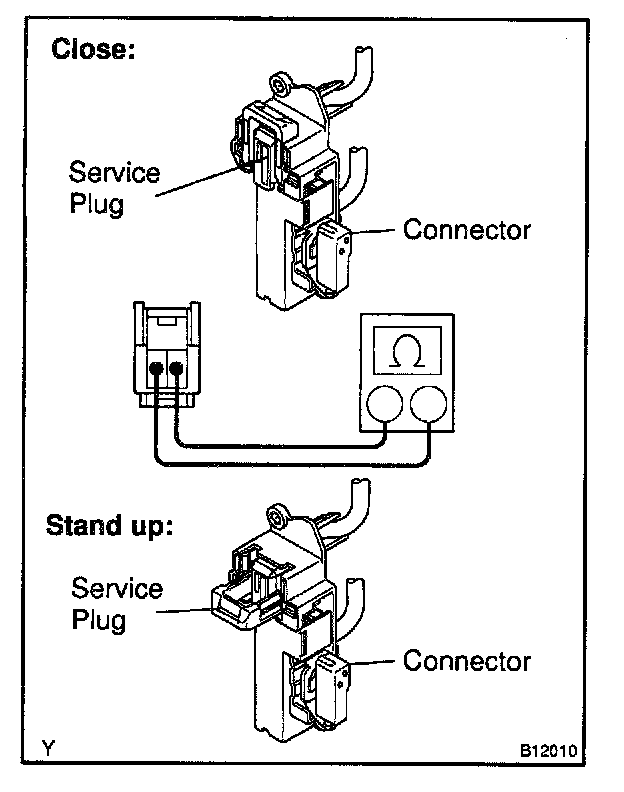 Close:

Service Plug

Connector

$\Omega$

Stand up:

Service Plug

Connector

Y

B12010