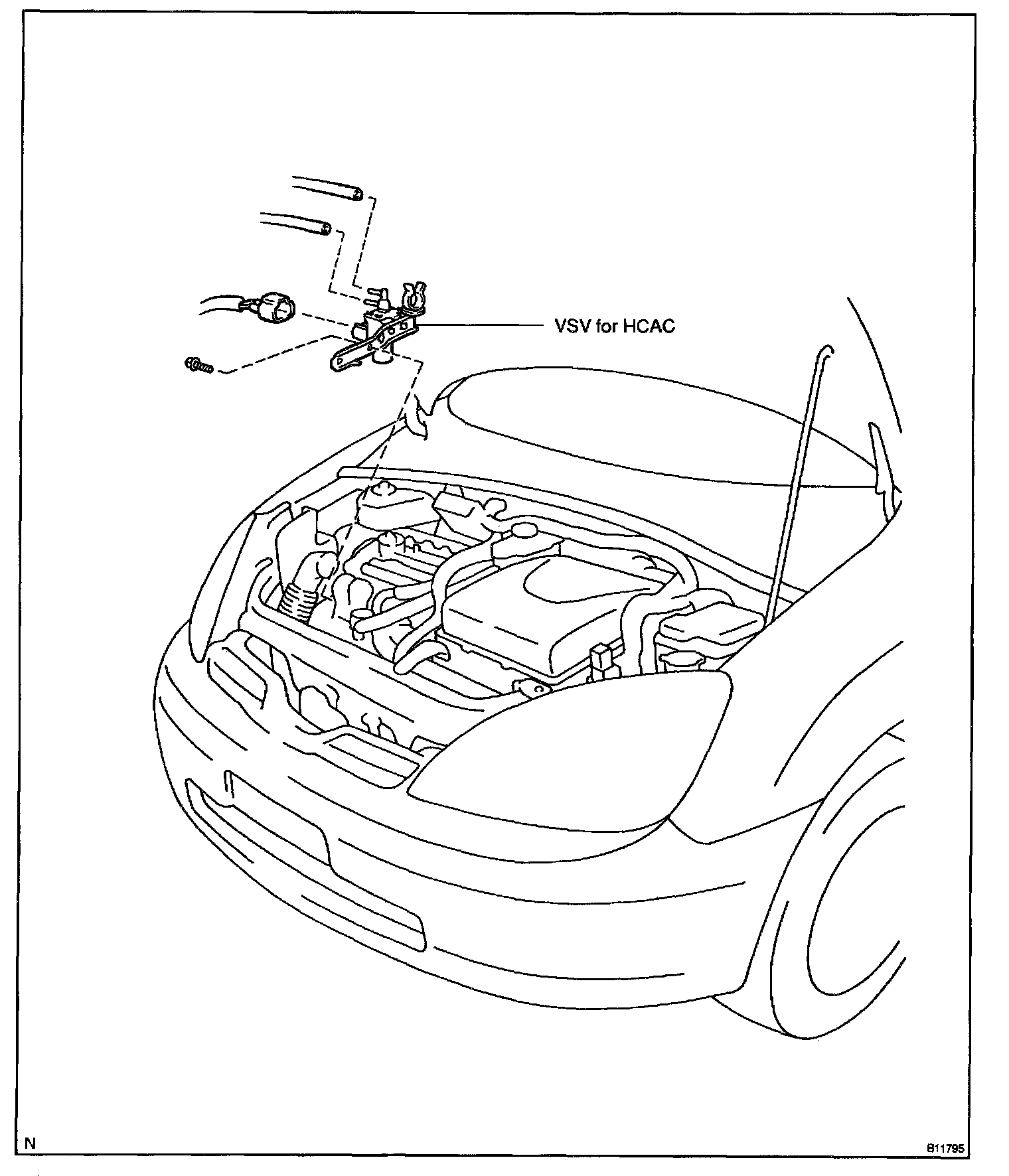 VSV for HCAC

N

B11795