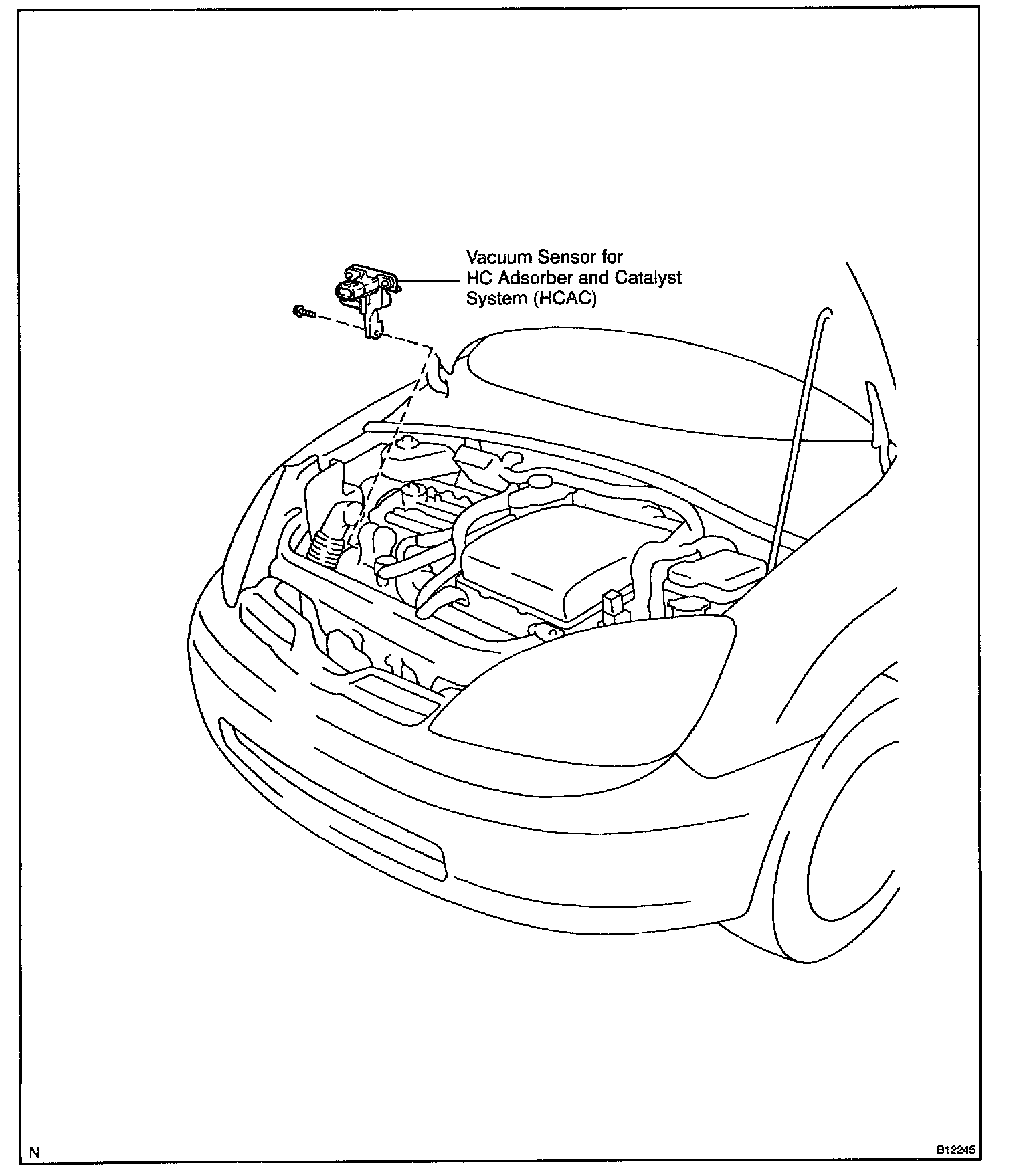 Vacuum Sensor for HC Adsorber and Catalyst System (HCAC)

N

B12245