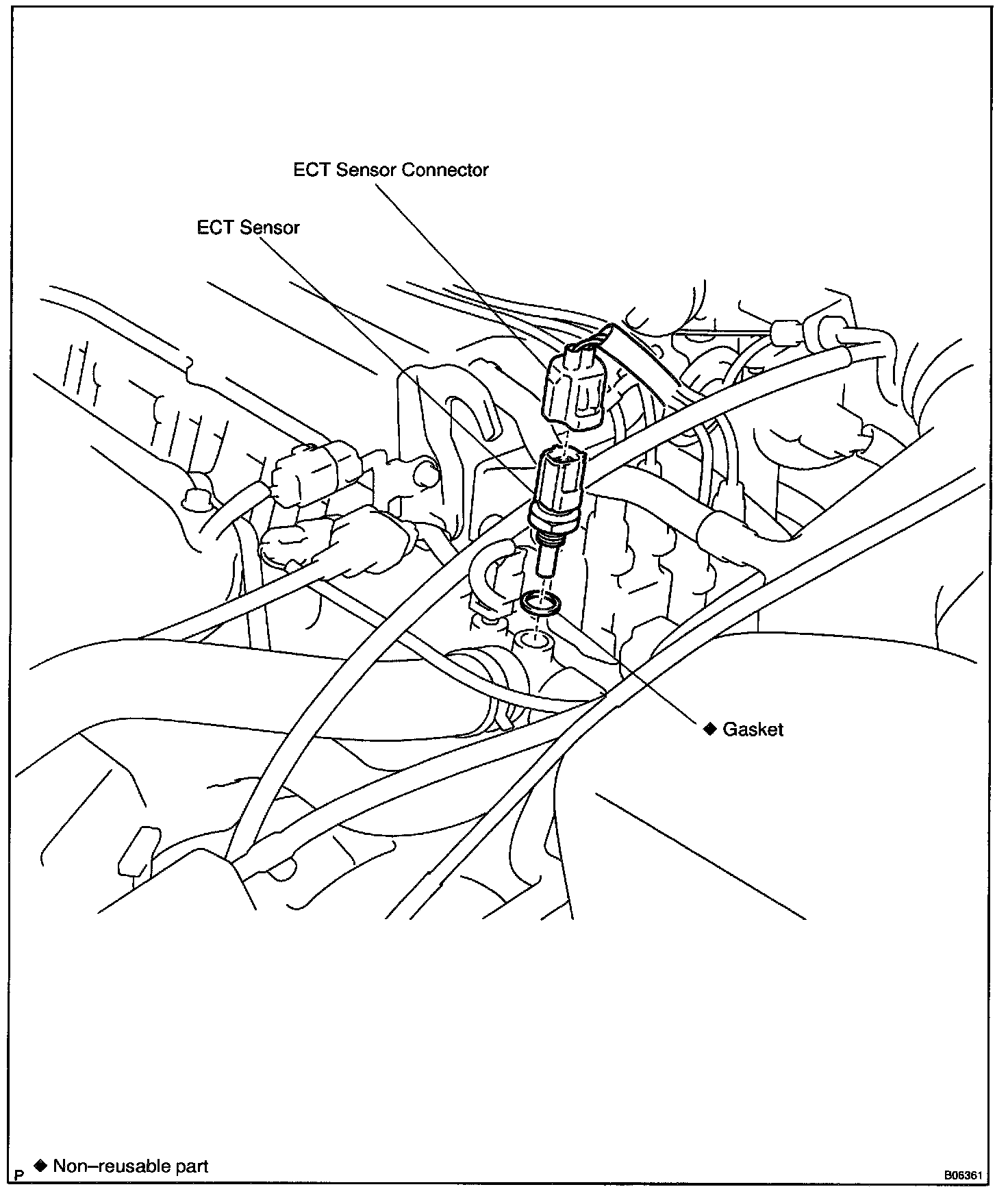 ECT Sensor Connector

ECT Sensor

◆ Gasket

P ◆ Non–reusable part

B06361