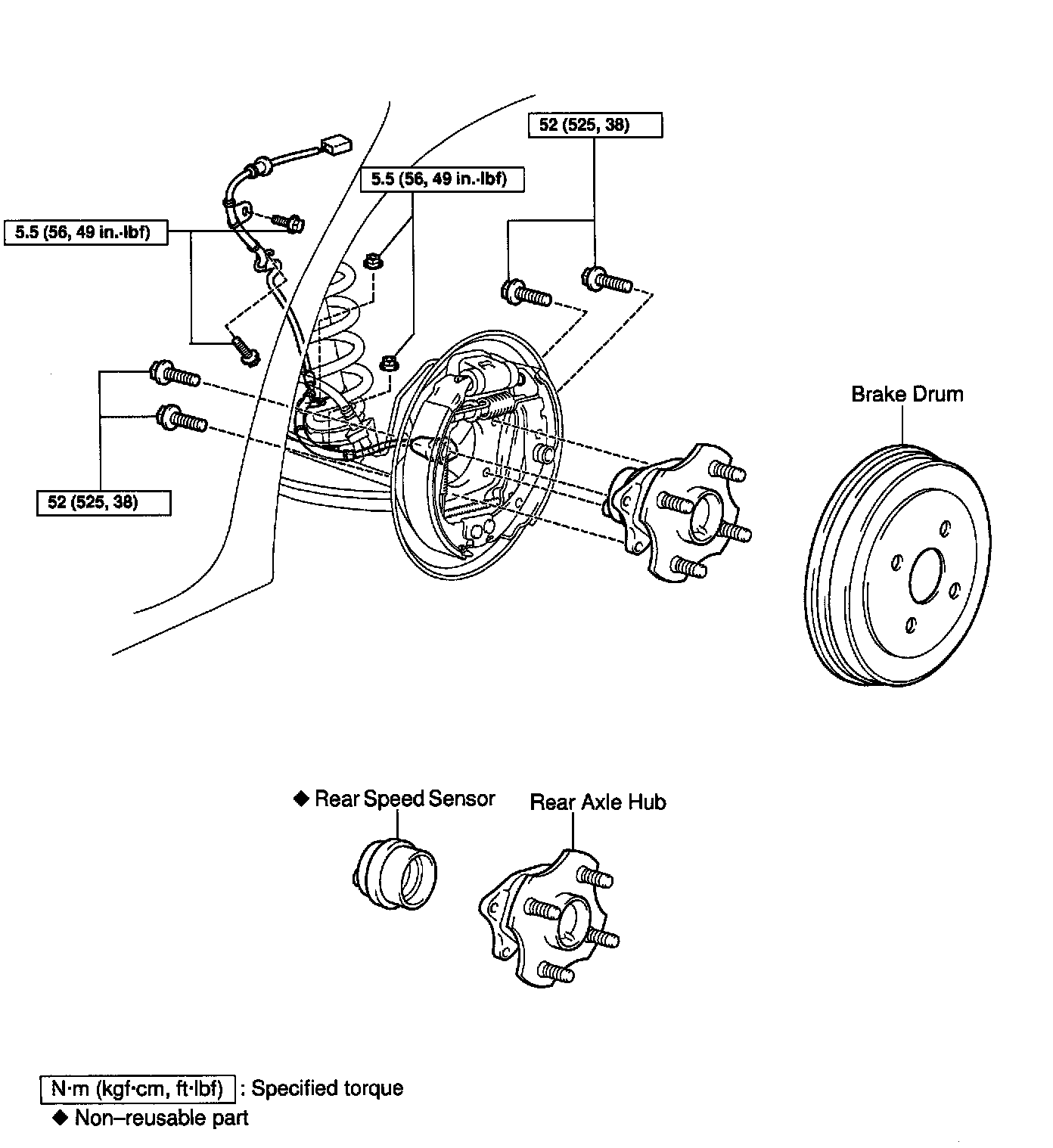 52 (525, 38)

5.5 (56, 49 in.·lbf)

5.5 (56, 49 in.·lbf)

52 (525, 38)

Brake Drum

◆ Rear Speed Sensor

Rear Axle Hub

N·m (kgf·cm, ft·lbf) : Specified torque
◆ Non–reusable part