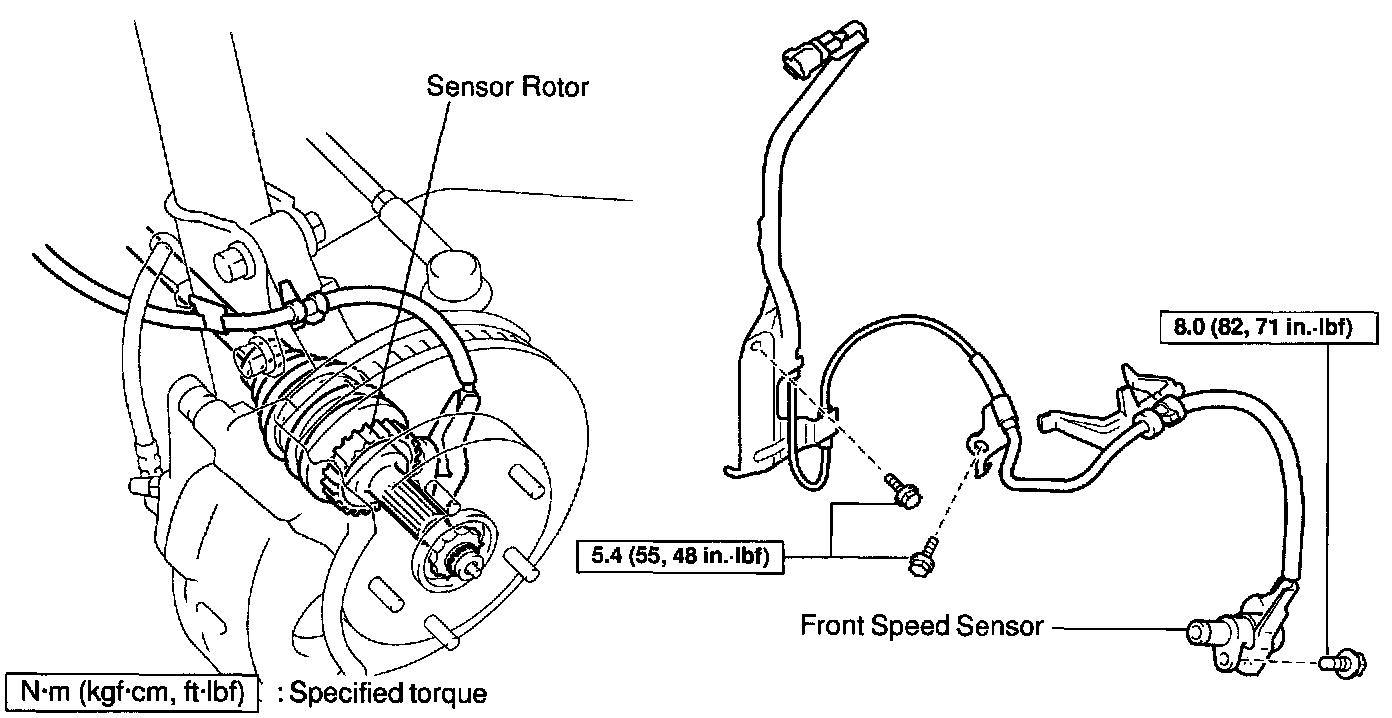 Sensor Rotor

8.0 (82, 71 in.·lbf)

5.4 (55, 48 in.·lbf)

Front Speed Sensor

N·m (kgf·cm, ft·lbf) : Specified torque