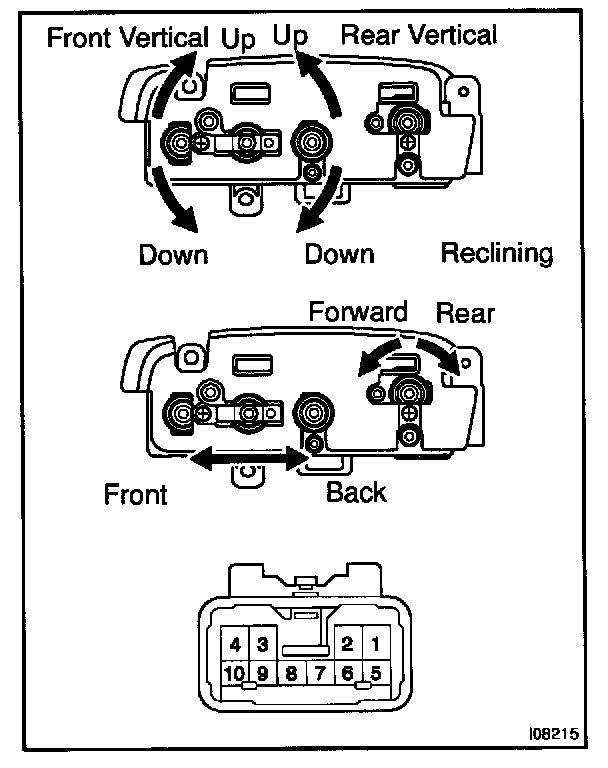 Front Vertical Up Up Rear Vertical

Down Down Reclining

Forward Rear

Front Back

4 3 2 1
10 9 8 7 6 5

I08215