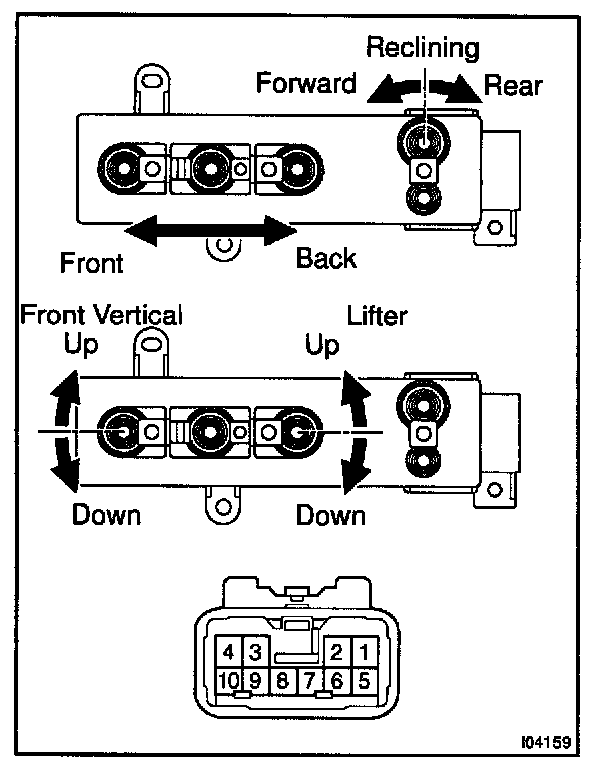 Reclining
Forward
Rear
Front
Back
Front Vertical
Up
Lifter
Up
Down
Down
4 3 2 1
10 9 8 7 6 5
I04159