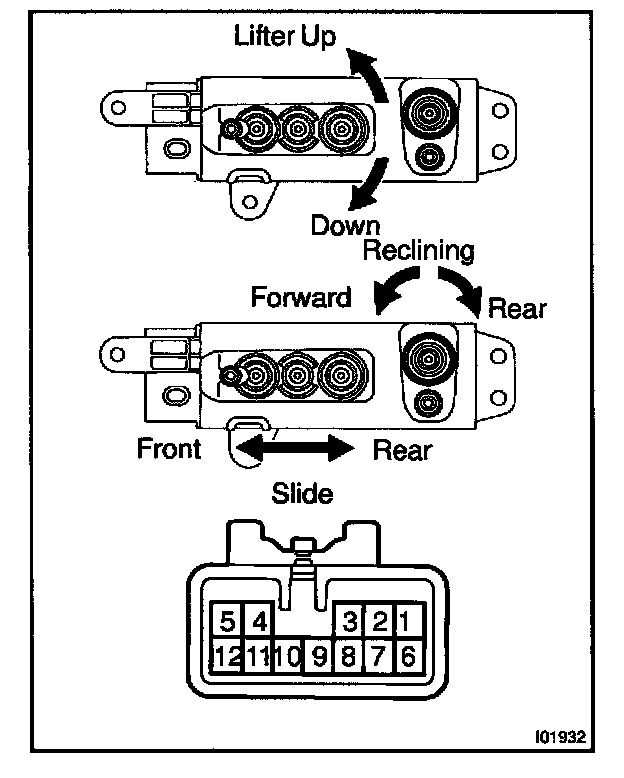 Lifter Up

Down

Reclining

Forward

Rear

Front

Rear

Slide

5 4 3 2 1

12 11 10 9 8 7 6

I01932