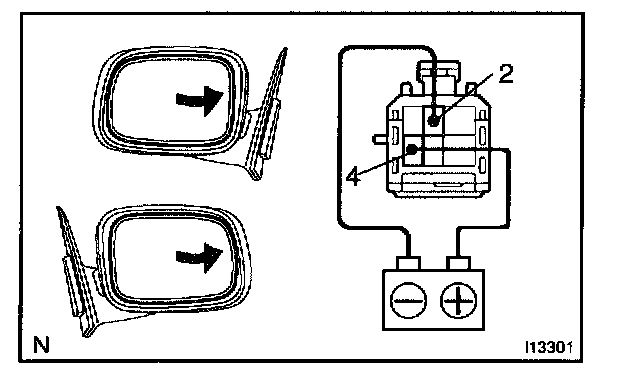 2
4
N
I13301