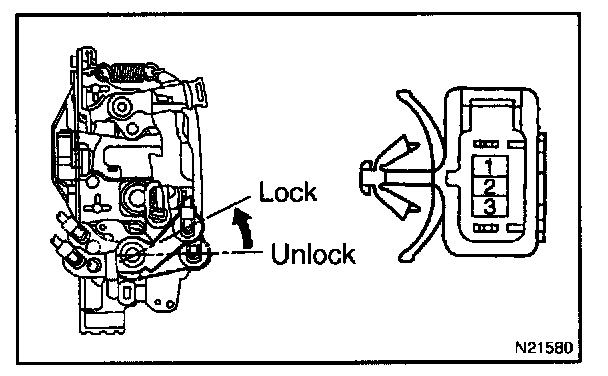 Lock

Unlock

1
2
3

N21580