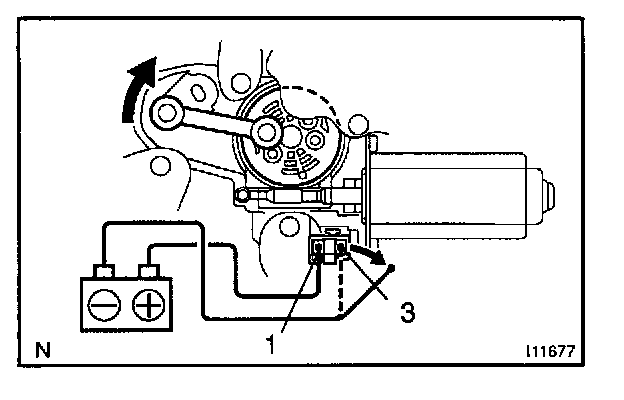 3
1
N
I11677