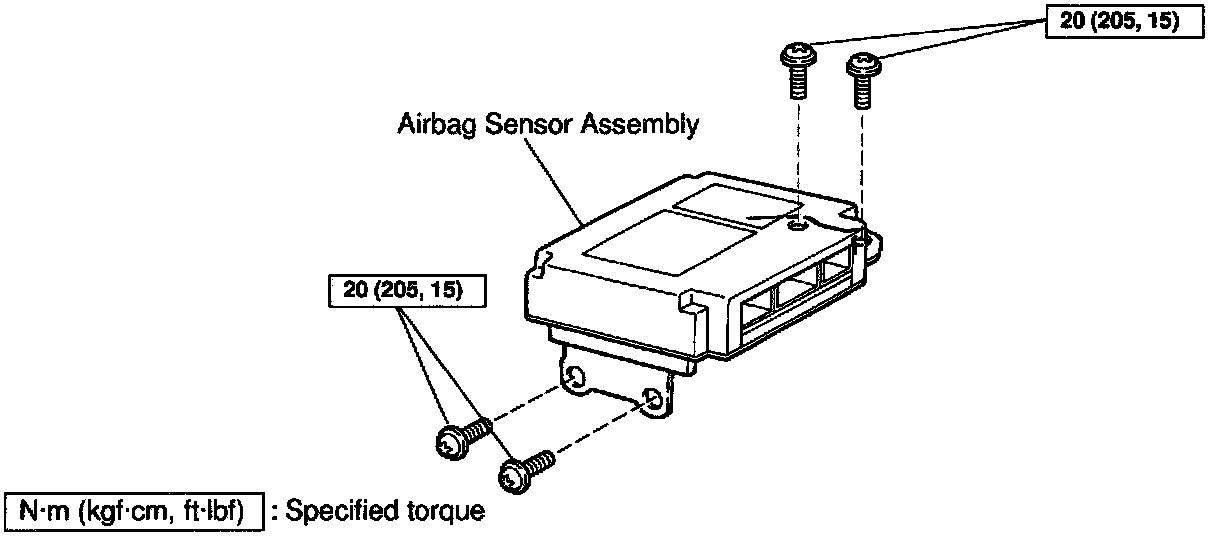 20 (205, 15)

Airbag Sensor Assembly

20 (205, 15)

N·m (kgf·cm, ft·lbf) : Specified torque