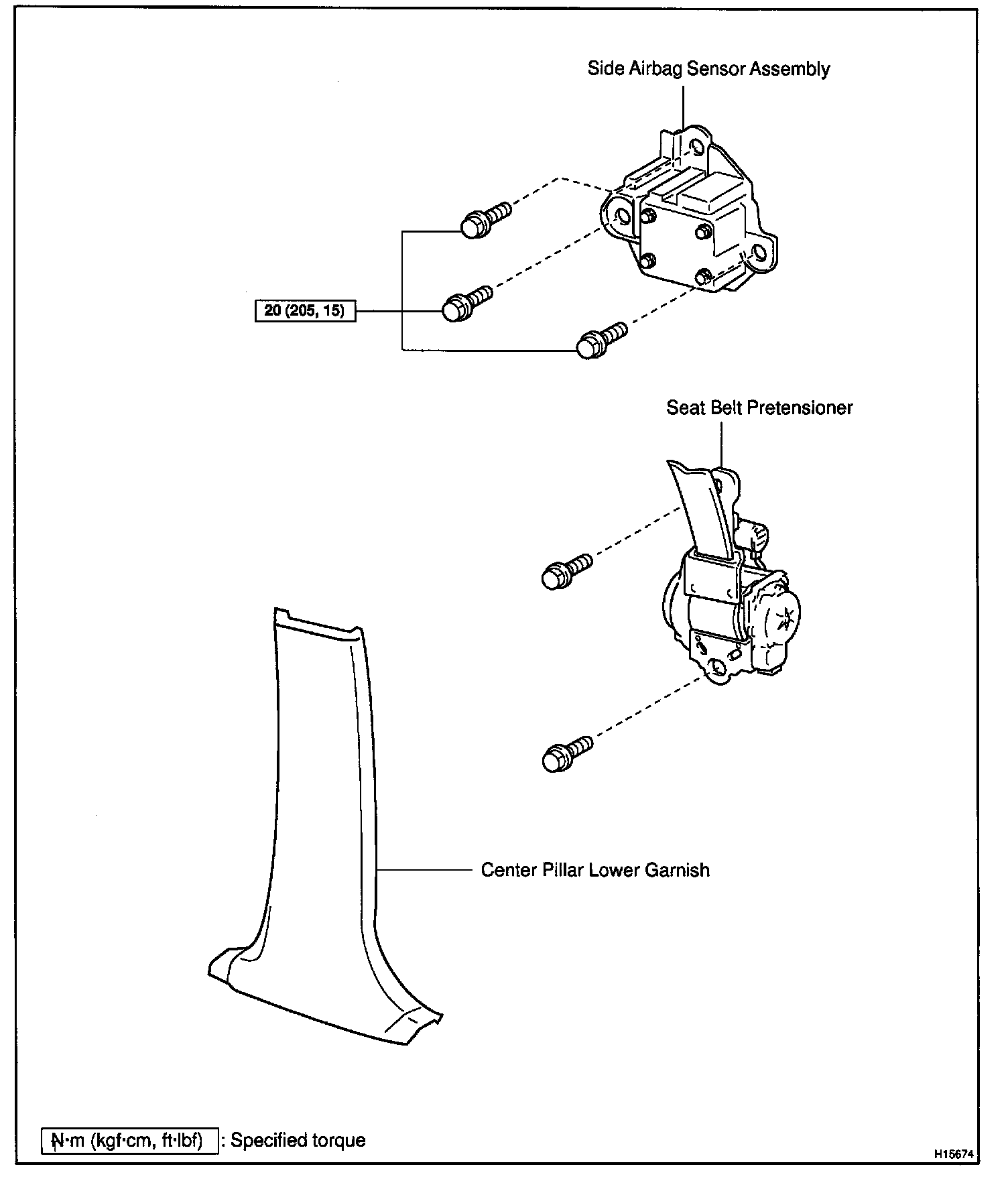 Side Airbag Sensor Assembly

20 (205, 15)

Seat Belt Pretensioner

Center Pillar Lower Garnish

N·m (kgf·cm, ft·lbf) : Specified torque

H15674