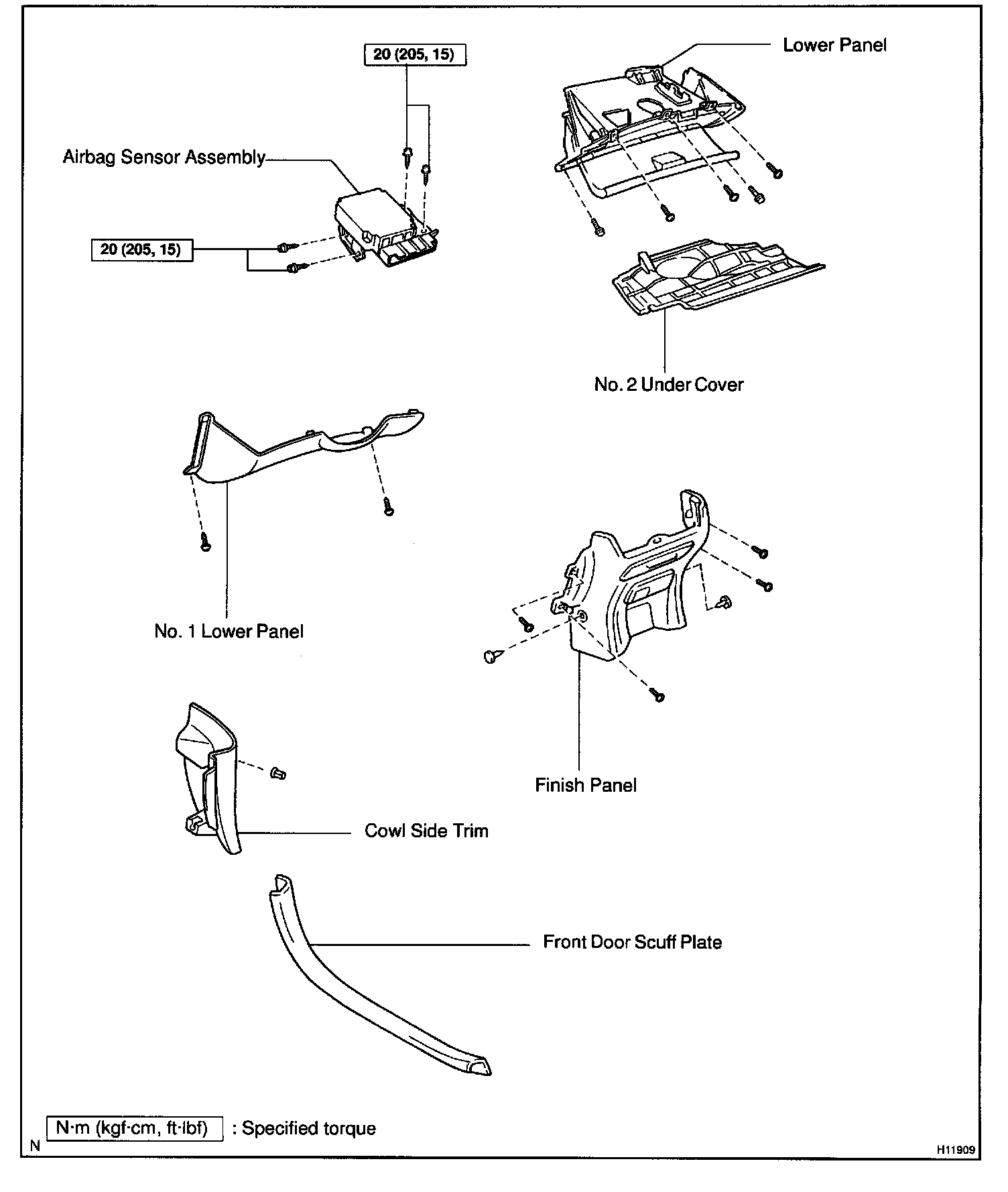 20 (205, 15)

Lower Panel

Airbag Sensor Assembly

20 (205, 15)

No. 2 Under Cover

No. 1 Lower Panel

Finish Panel

Cowl Side Trim

Front Door Scuff Plate

N·m (kgf·cm, ft·lbf) : Specified torque

N

H11909