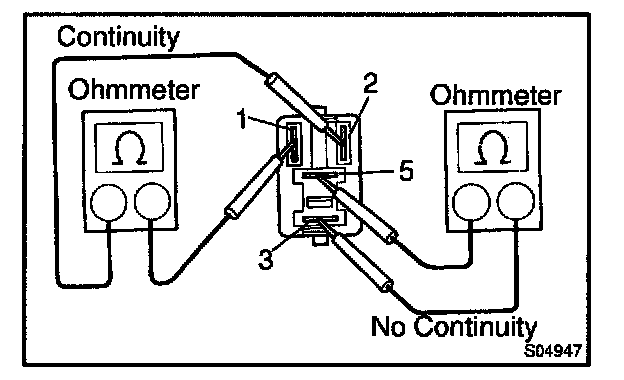 Continuity

Ohmmeter

$\Omega$

1

2

5

3

Ohmmeter

$\Omega$

No Continuity

S04947