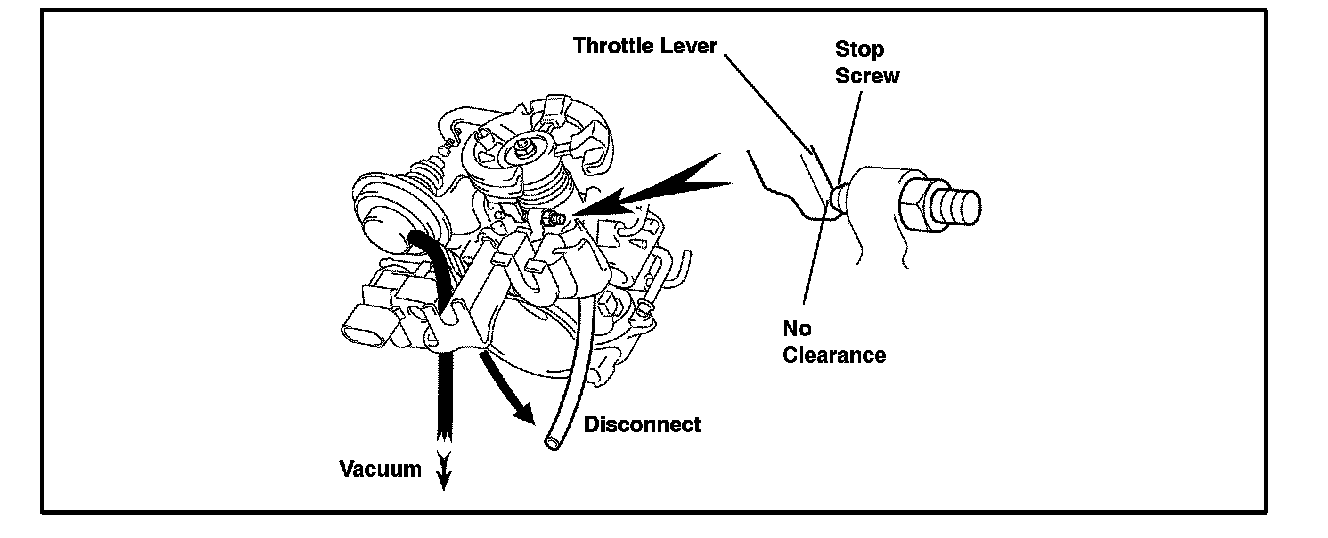 Throttle Lever
Stop Screw
No Clearance
Disconnect
Vacuum