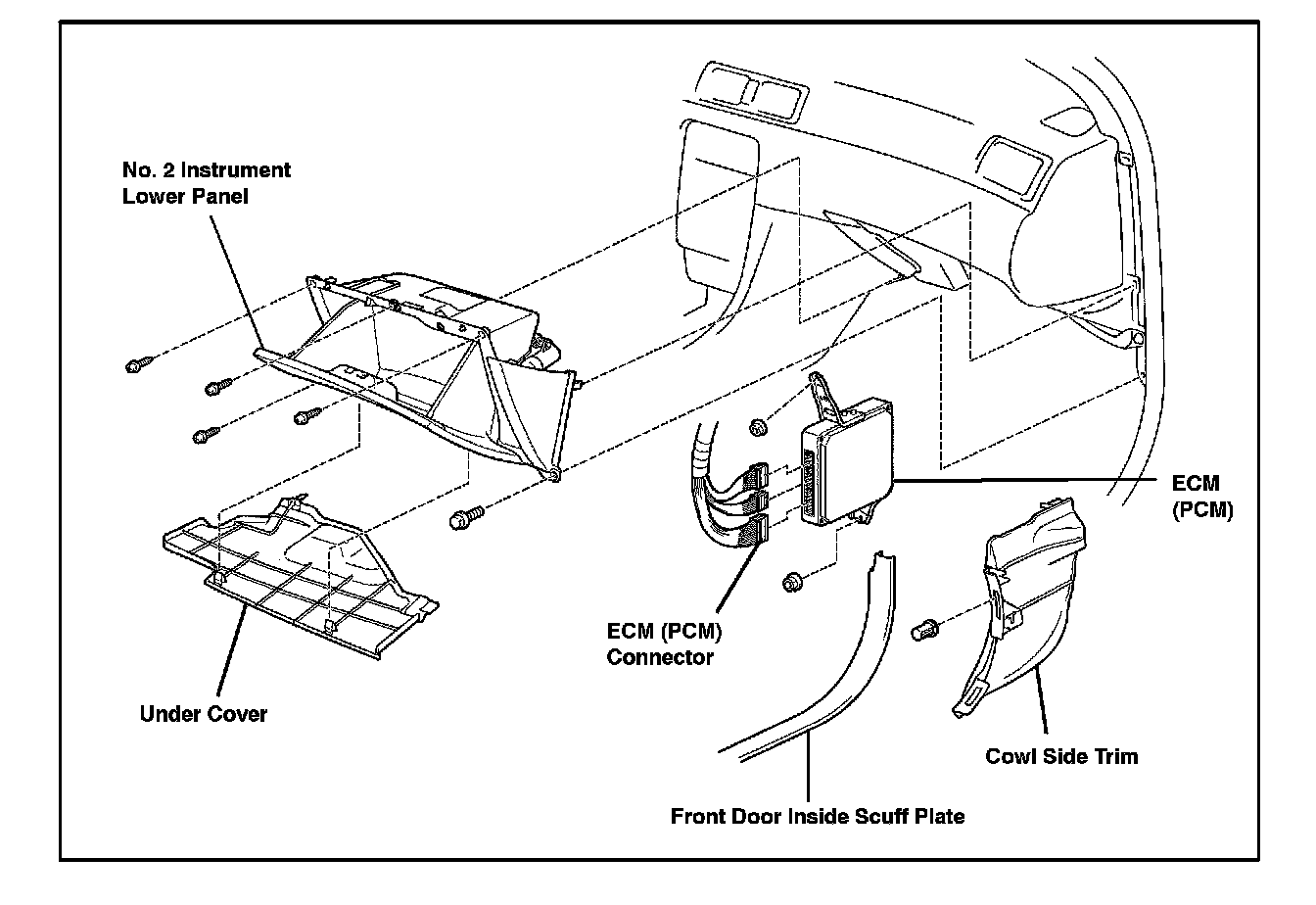 No. 2 Instrument Lower Panel

ECM (PCM)

ECM (PCM) Connector

Under Cover

Cowl Side Trim

Front Door Inside Scuff Plate