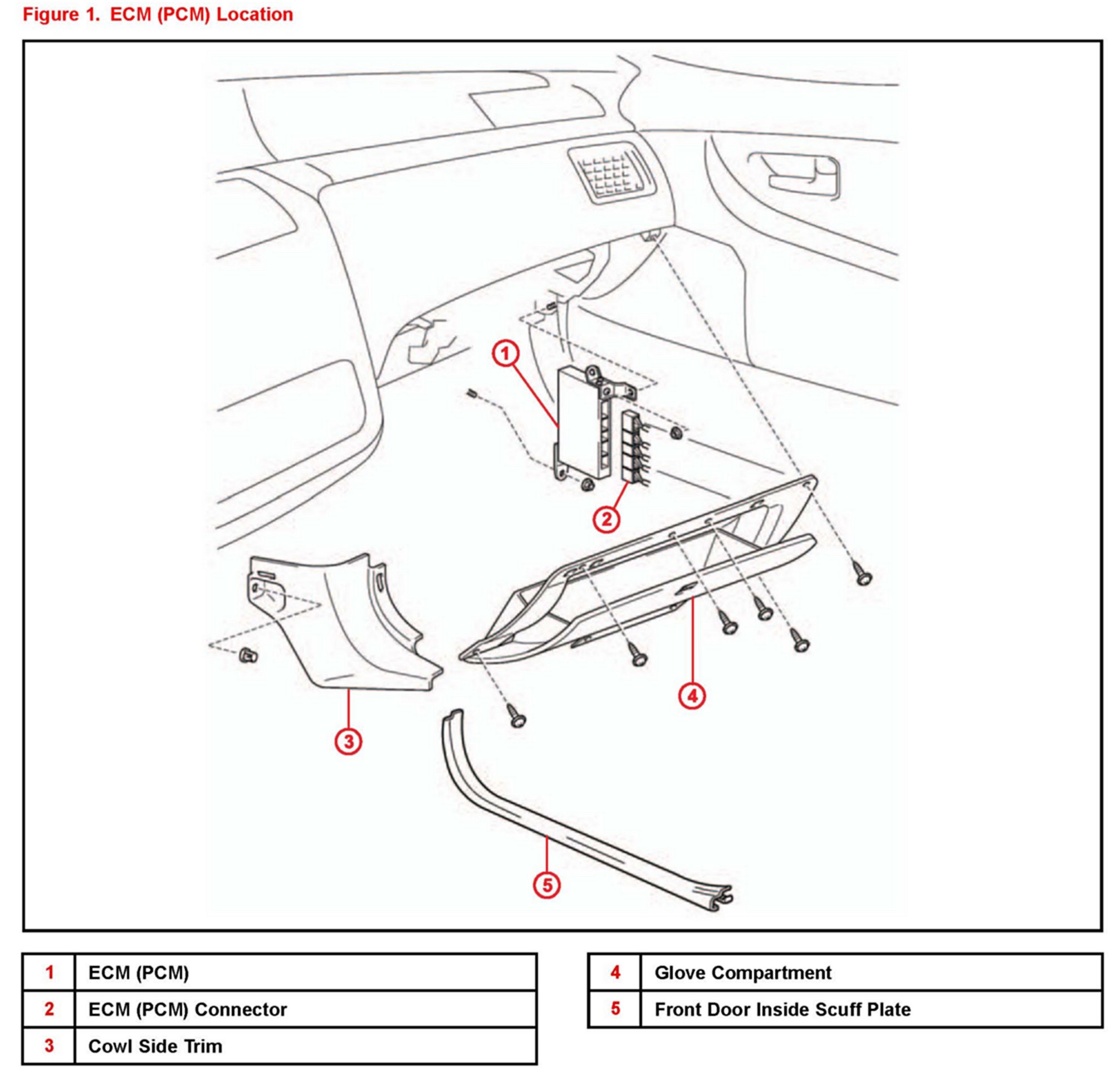 Figure 1. ECM (PCM) Location

1

2

3

4

5

| 1 | ECM (PCM) |
|---|---|
| 2 | ECM (PCM) Connector |
| 3 | Cowl Side Trim |

| 4 | Glove Compartment |
|---|---|
| 5 | Front Door Inside Scuff Plate |