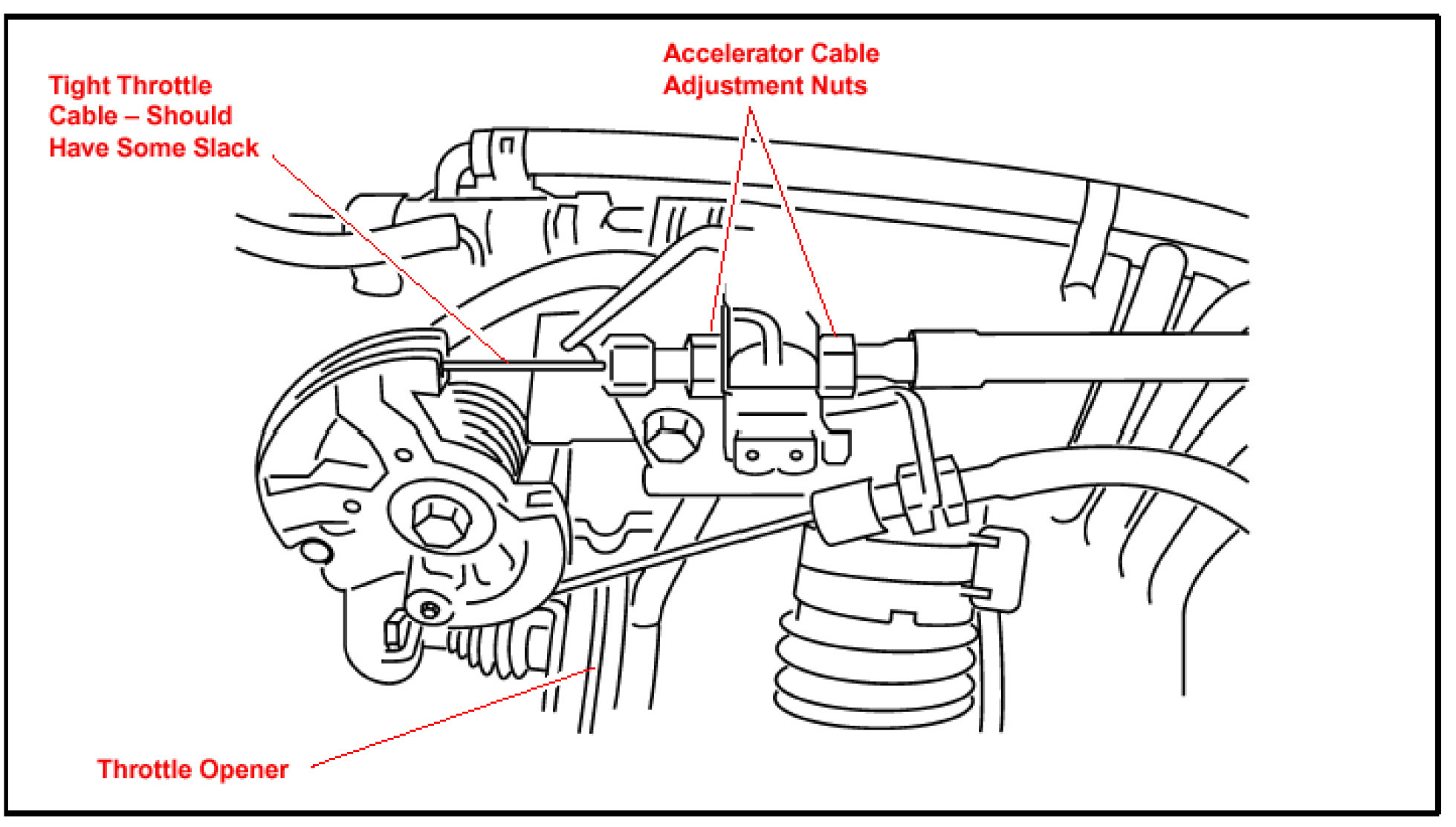 Tight Throttle Cable – Should Have Some Slack

Accelerator Cable Adjustment Nuts

Throttle Opener