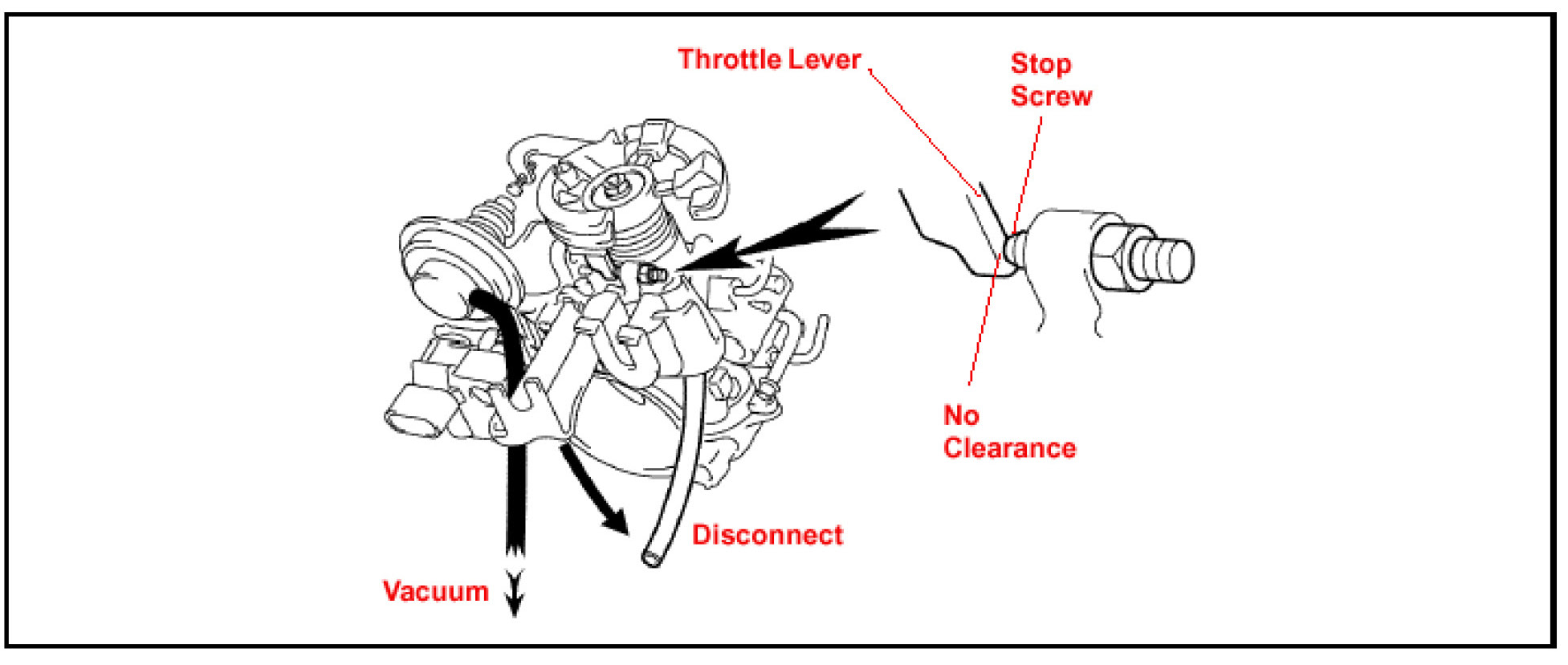 Throttle Lever

Stop Screw

No Clearance

Disconnect

Vacuum