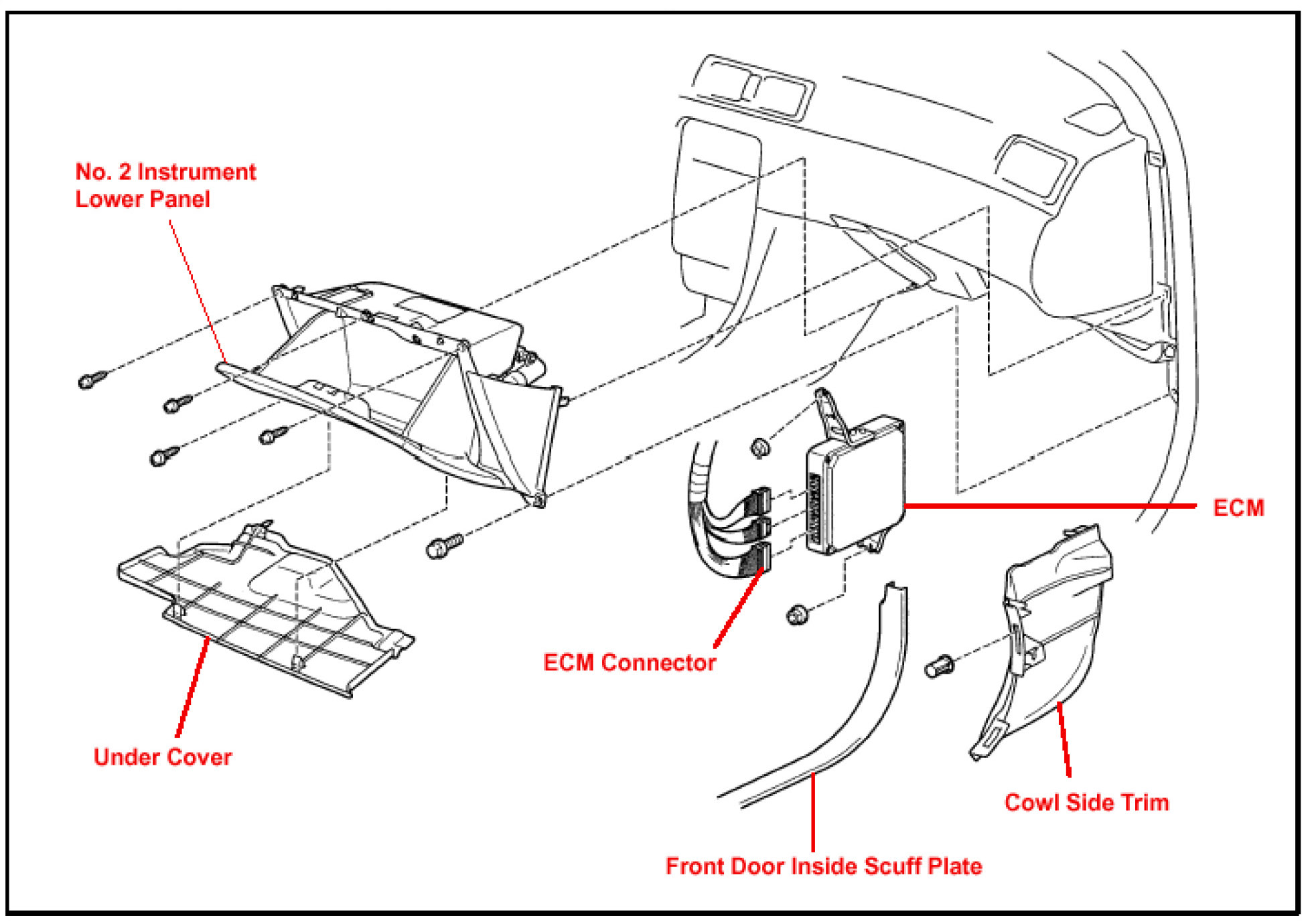 No. 2 Instrument Lower Panel

ECM

ECM Connector

Under Cover

Cowl Side Trim

Front Door Inside Scuff Plate