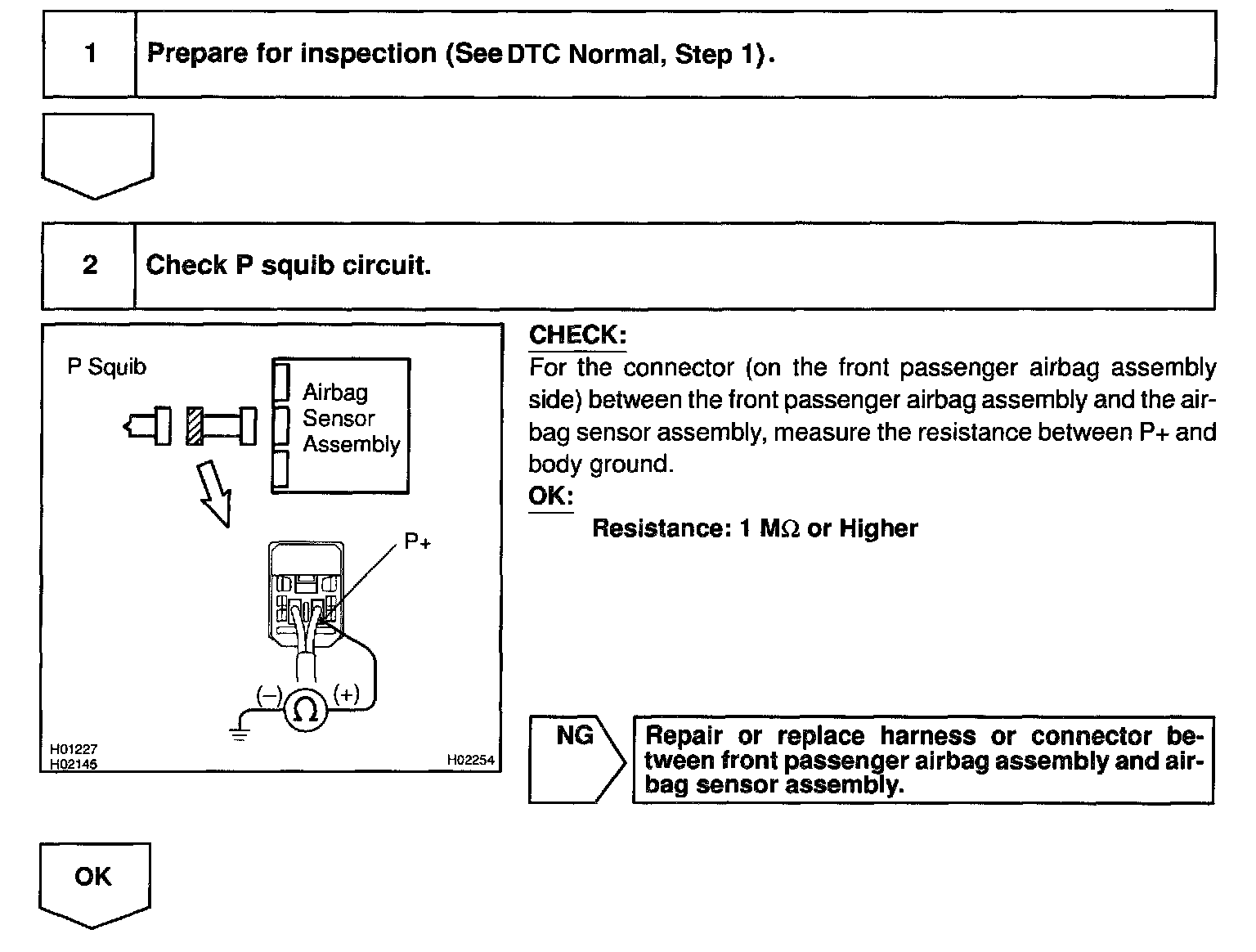 1 Prepare for inspection (See DTC Normal, Step 1).

2 Check P squib circuit.

P Squib

Airbag Sensor Assembly

P+

(−) $\Omega$ (+)

H01227
H02145
H02254

CHECK:
For the connector (on the front passenger airbag assembly side) between the front passenger airbag assembly and the airbag sensor assembly, measure the resistance between P+ and body ground.

OK:
Resistance: 1 M$\Omega$ or Higher

NG

Repair or replace harness or connector between front passenger airbag assembly and airbag sensor assembly.

OK