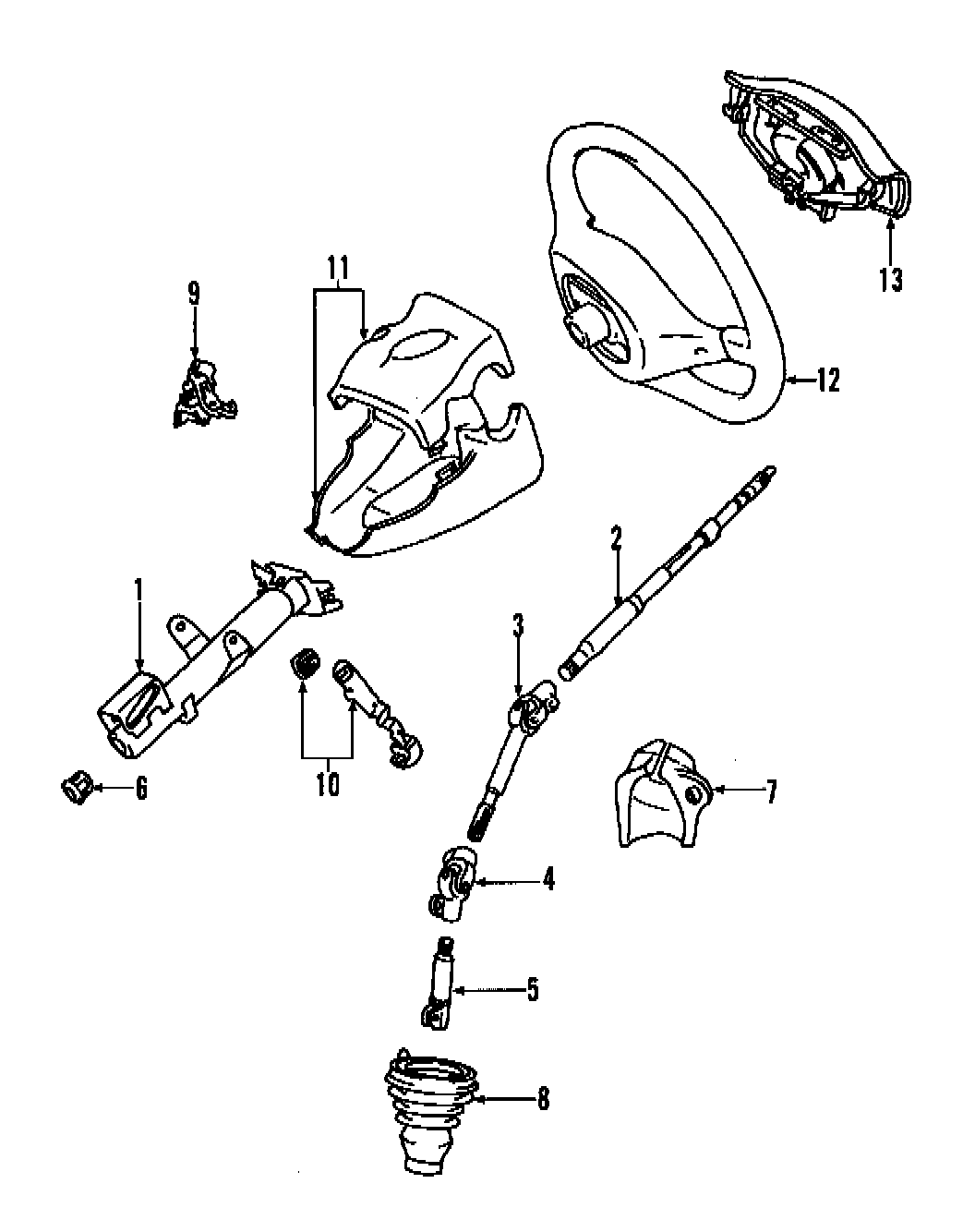 13
11
9
12
2
1
3
10
6
7
4
5
8