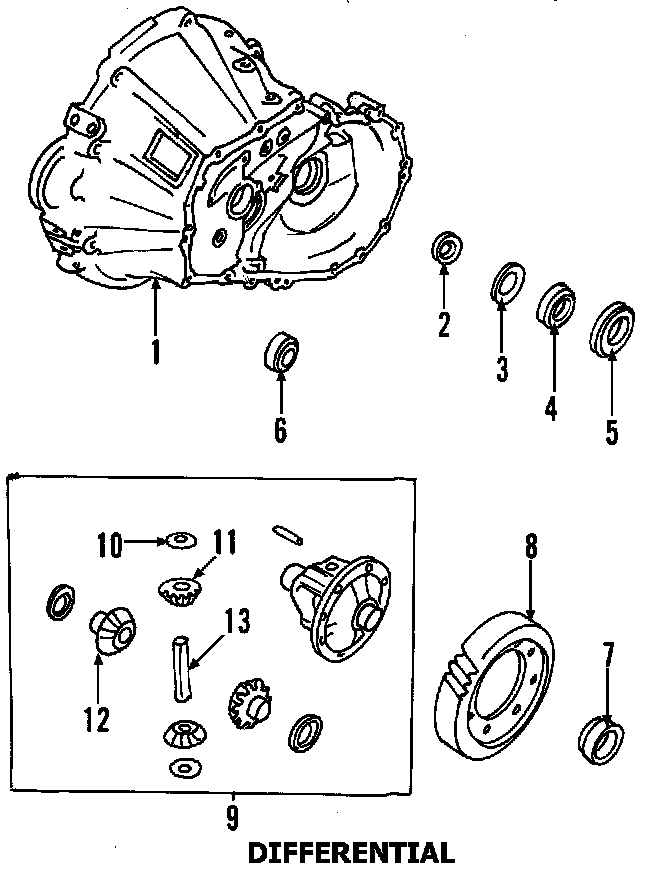 1
2
3
4
5
6
10
11
13
12
8
7
9
DIFFERENTIAL