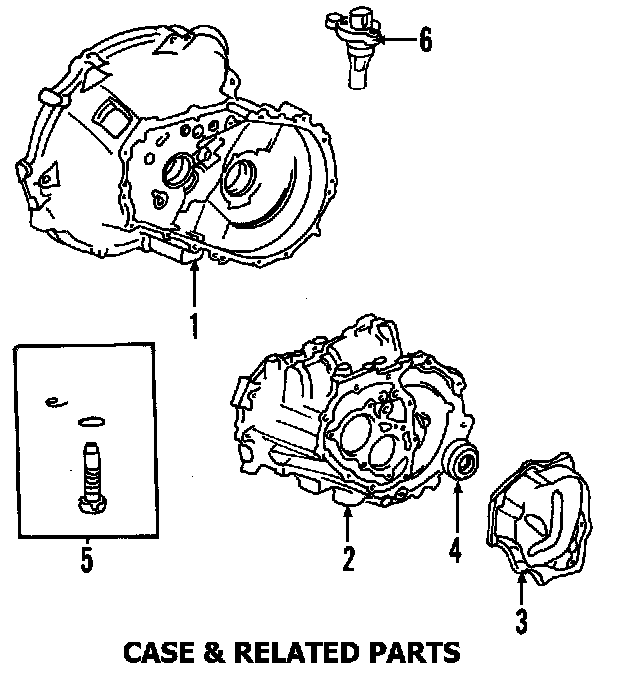 6

1

5

2

4

3

CASE & RELATED PARTS