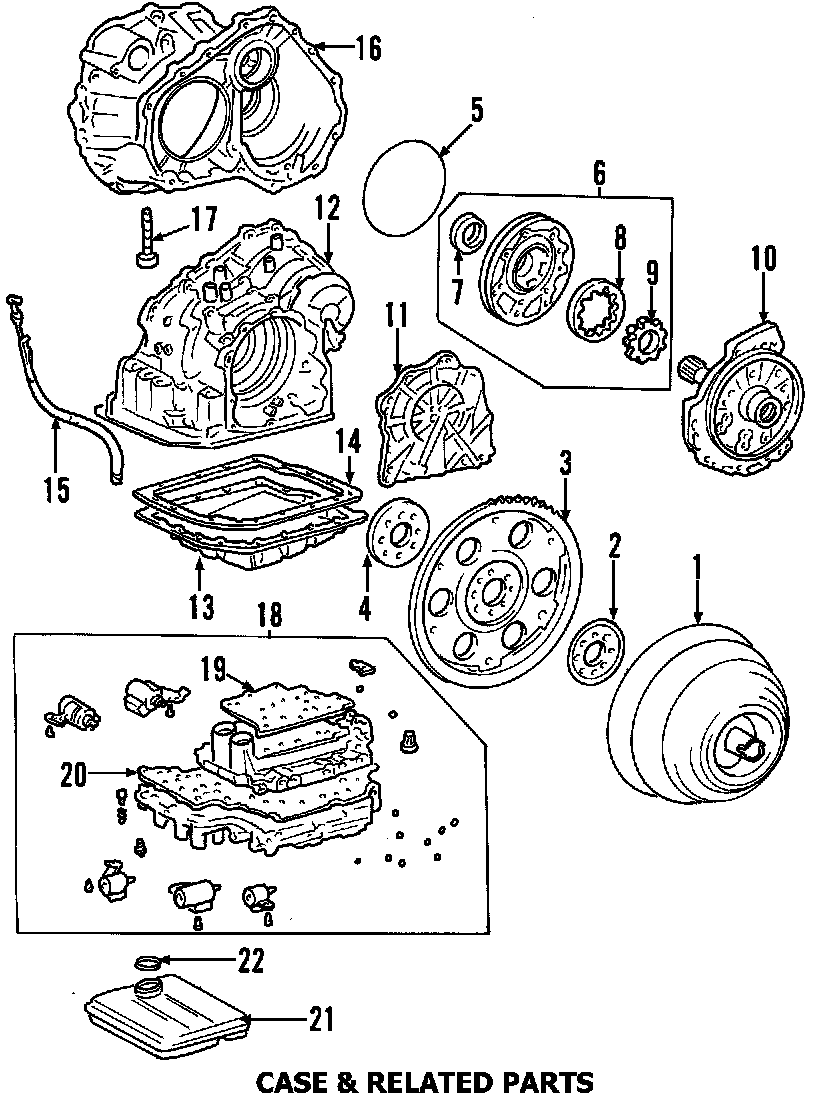 16
5
6
17
12
8
9
10
7
11
15
14
3
2
1
13
4
18
19
20
22
21
CASE & RELATED PARTS