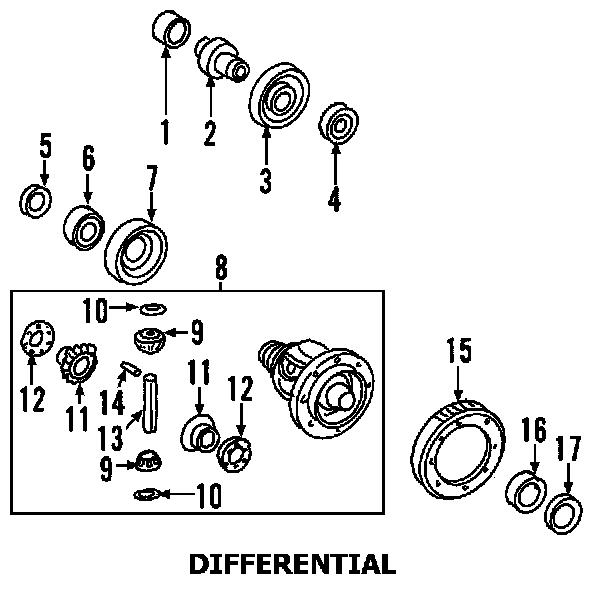 1
2
3
4
5
6
7
8
10
9
12
11
14
13
11
12
9
10
15
16
17
DIFFERENTIAL