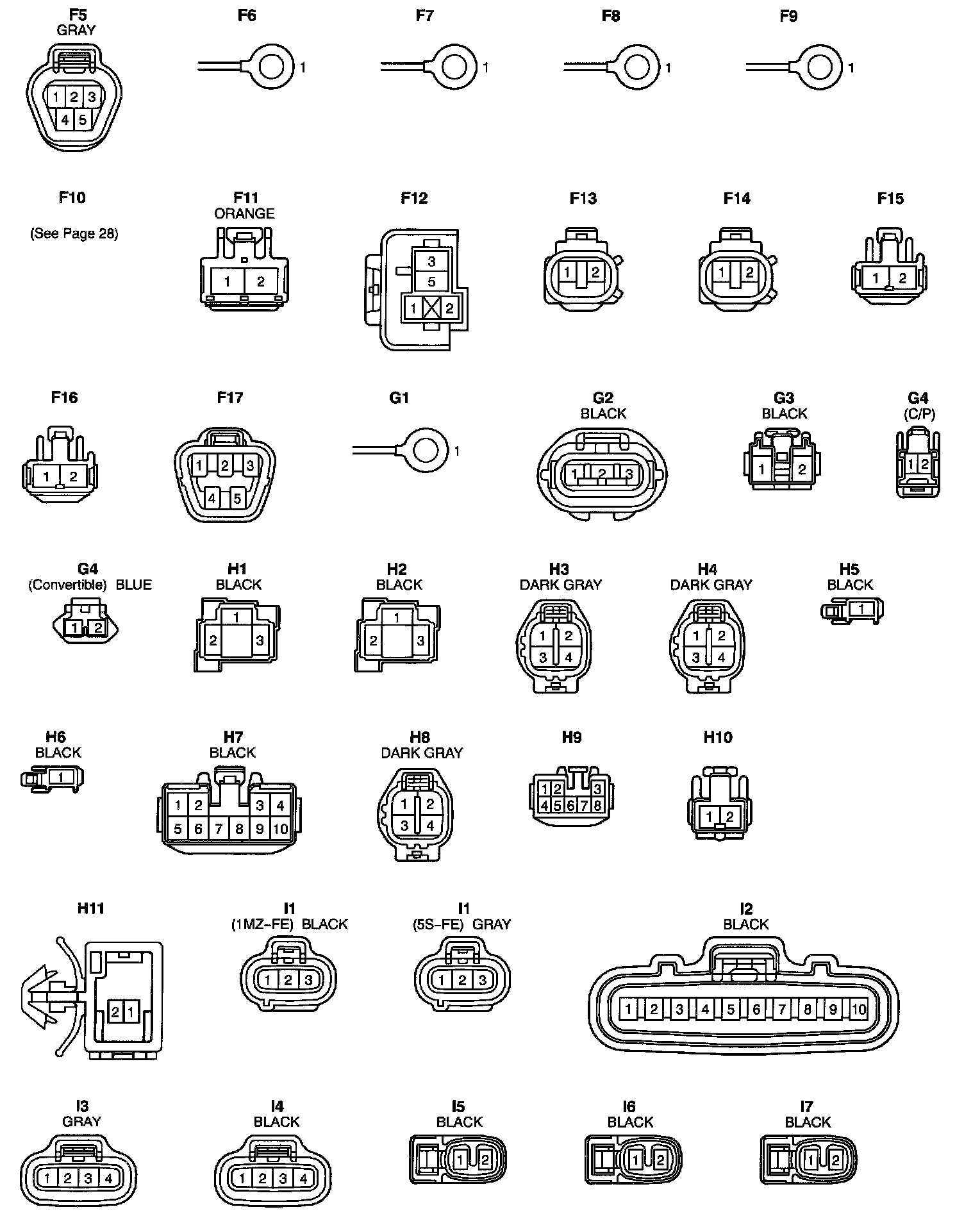 F5
GRAY
1 2 3
4 5

F6
1

F7
1

F8
1

F9
1

F10
(See Page 28)

F11
ORANGE
1 2

F12
3
5
1 2

F13
1 2

F14
1 2

F15
1 2

F16
1 2

F17
1 2 3
4 5

G1
1

G2
BLACK
1 2 3

G3
BLACK
1 2

G4
(C/P)
1 2

G4
(Convertible) BLUE
1 2

H1
BLACK
1
2 3

H2
BLACK
1
2 3

H3
DARK GRAY
1 2
3 4

H4
DARK GRAY
1 2
3 4

H5
BLACK
1

H6
BLACK
1

H7
BLACK
1 2 3 4
5 6 7 8 9 10

H8
DARK GRAY
1 2
3 4

H9
1 2 3
4 5 6 7 8

H10
1 2

H11
2 1

I1
(1MZ–FE) BLACK
1 2 3

I1
(5S–FE) GRAY
1 2 3

I2
BLACK
1 2 3 4 5 6 7 8 9 10

I3
GRAY
1 2 3 4

I4
BLACK
1 2 3 4

I5
BLACK
1 2

I6
BLACK
1 2

I7
BLACK
1 2