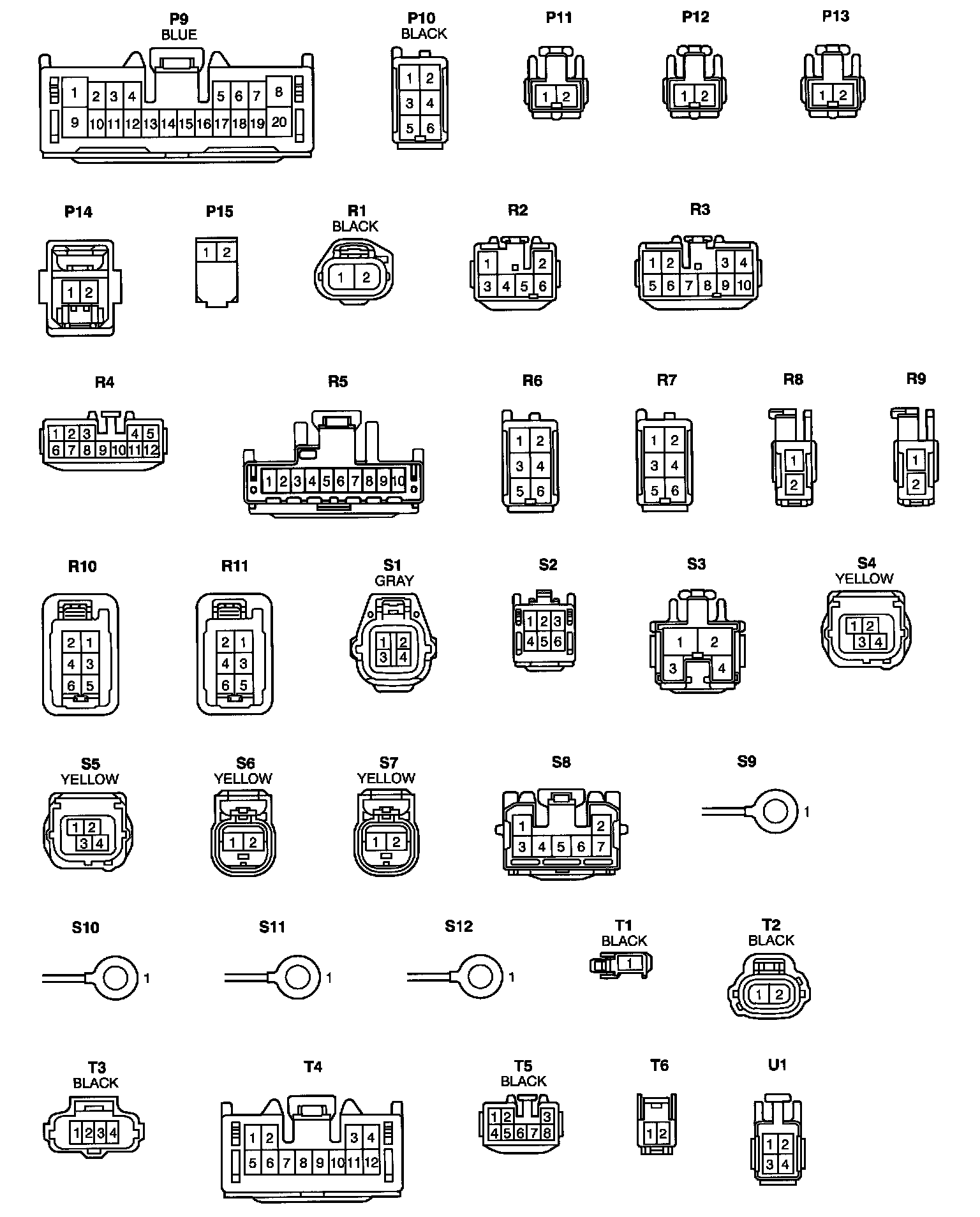 P9
BLUE
1 2 3 4 5 6 7 8
9 10 11 12 13 14 15 16 17 18 19 20

P10
BLACK
1 2
3 4
5 6

P11
1 2

P12
1 2

P13
1 2

P14
1 2

P15
1 2

R1
BLACK
1 2

R2
1 2
3 4 5 6

R3
1 2 3 4
5 6 7 8 9 10

R4
1 2 3 4 5
6 7 8 9 10 11 12

R5
1 2 3 4 5 6 7 8 9 10

R6
1 2
3 4
5 6

R7
1 2
3 4
5 6

R8
1
2

R9
1
2

R10
2 1
4 3
6 5

R11
2 1
4 3
6 5

S1
GRAY
1 2
3 4

S2
1 2 3
4 5 6

S3
1 2
3 4

S4
YELLOW
1 2
3 4

S5
YELLOW
1 2
3 4

S6
YELLOW
1 2

S7
YELLOW
1 2

S8
1 2
3 4 5 6 7

S9
1

S10
1

S11
1

S12
1

T1
BLACK
1

T2
BLACK
1 2

T3
BLACK
1 2 3 4

T4
1 2 3 4
5 6 7 8 9 10 11 12

T5
BLACK
1 2 3
4 5 6 7 8

T6
1 2

U1
1 2
3 4