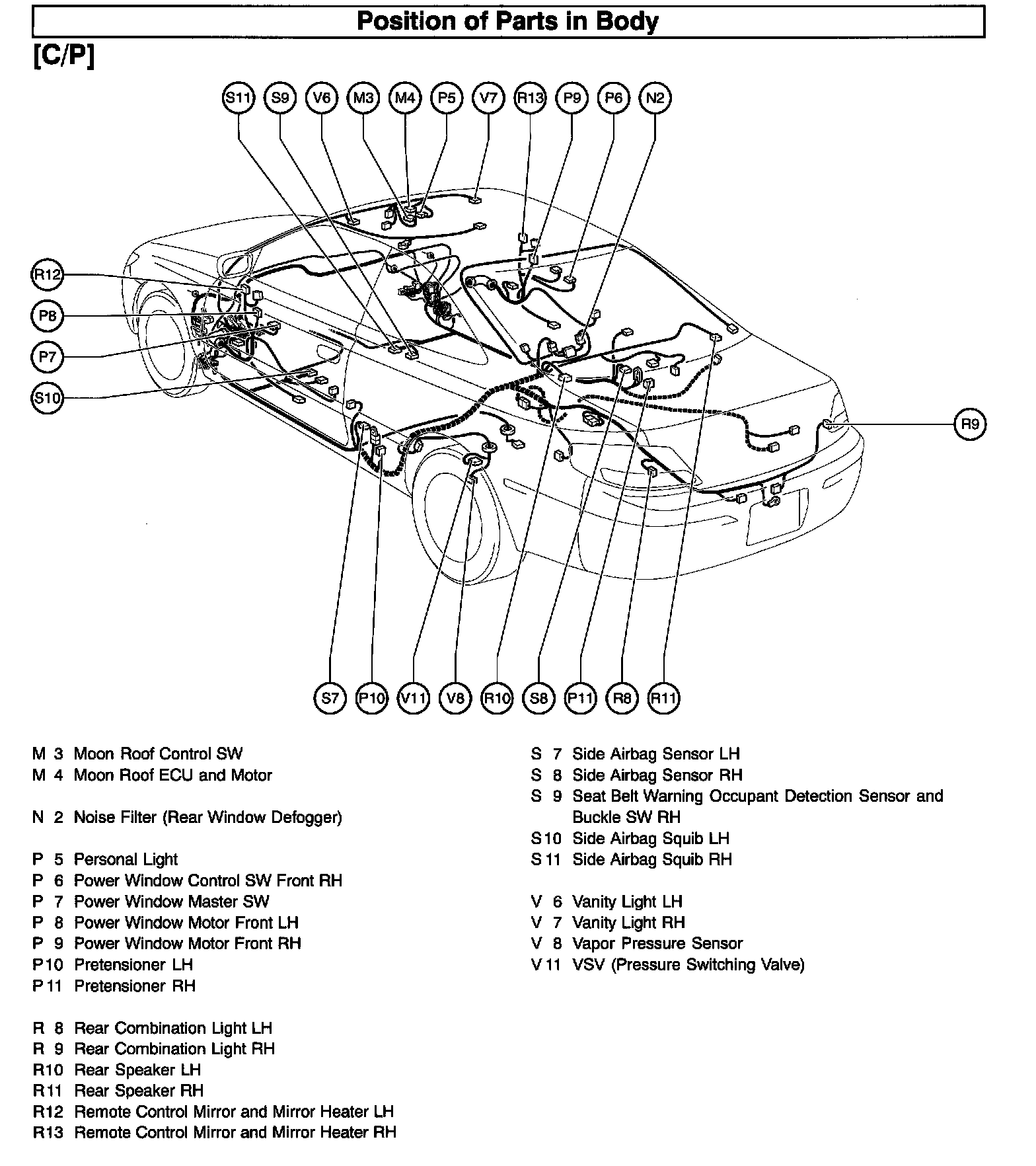 Position of Parts in Body

[C/P]

S11 S9 V6 M3 M4 P5 V7 R13 P9 P6 N2

R12

P8

P7

S10

R9

S7 P10 V11 V8 R10 S8 P11 R8 R11

M 3 Moon Roof Control SW
M 4 Moon Roof ECU and Motor

N 2 Noise Filter (Rear Window Defogger)

P 5 Personal Light
P 6 Power Window Control SW Front RH
P 7 Power Window Master SW
P 8 Power Window Motor Front LH
P 9 Power Window Motor Front RH
P10 Pretensioner LH
P11 Pretensioner RH

R 8 Rear Combination Light LH
R 9 Rear Combination Light RH
R10 Rear Speaker LH
R11 Rear Speaker RH
R12 Remote Control Mirror and Mirror Heater LH
R13 Remote Control Mirror and Mirror Heater RH

S 7 Side Airbag Sensor LH
S 8 Side Airbag Sensor RH
S 9 Seat Belt Warning Occupant Detection Sensor and Buckle SW RH
S10 Side Airbag Squib LH
S11 Side Airbag Squib RH

V 6 Vanity Light LH
V 7 Vanity Light RH
V 8 Vapor Pressure Sensor
V11 VSV (Pressure Switching Valve)