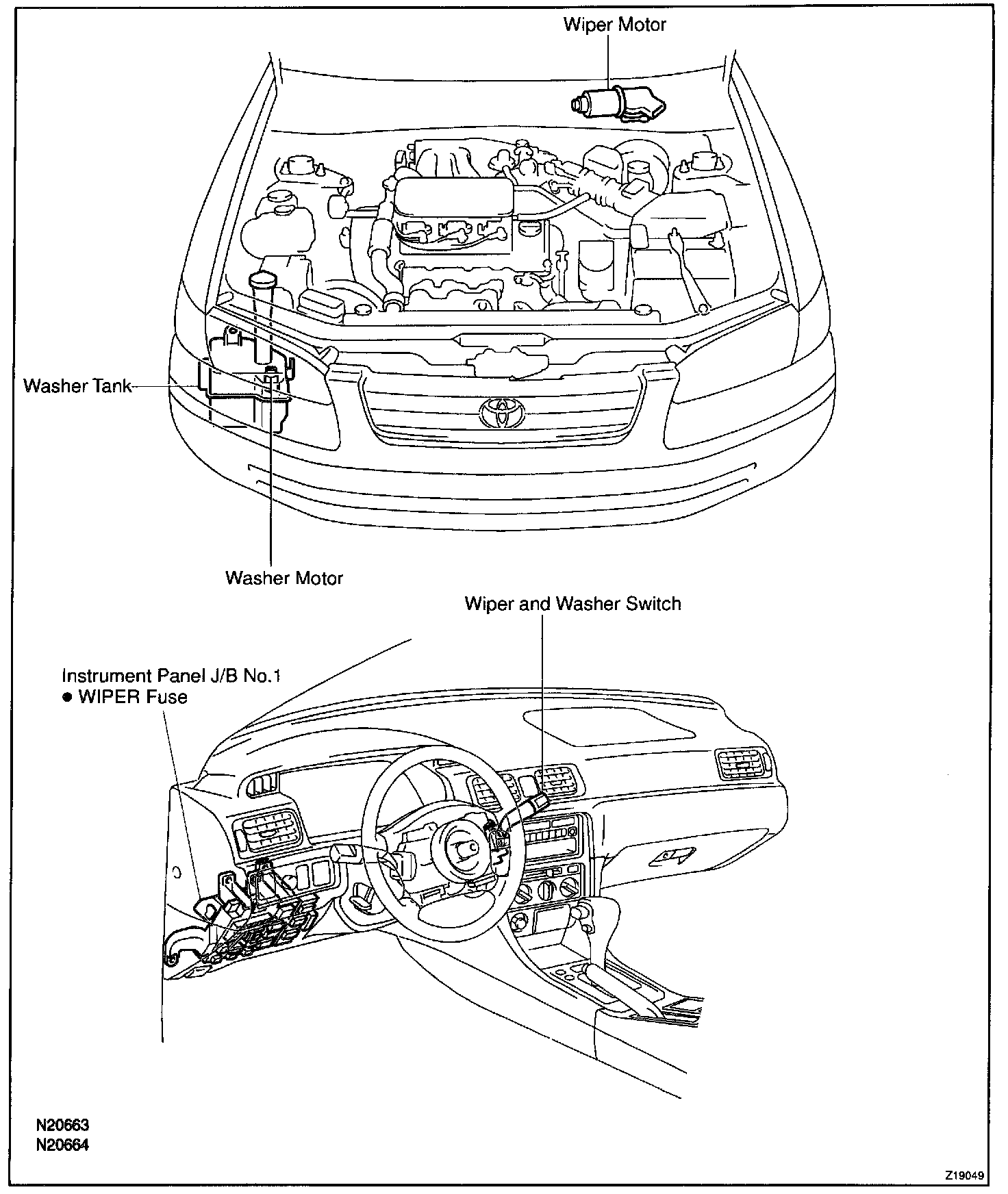 Wiper Motor

Washer Tank

Washer Motor

Wiper and Washer Switch

Instrument Panel J/B No.1
● WIPER Fuse

N20663
N20664

Z19049