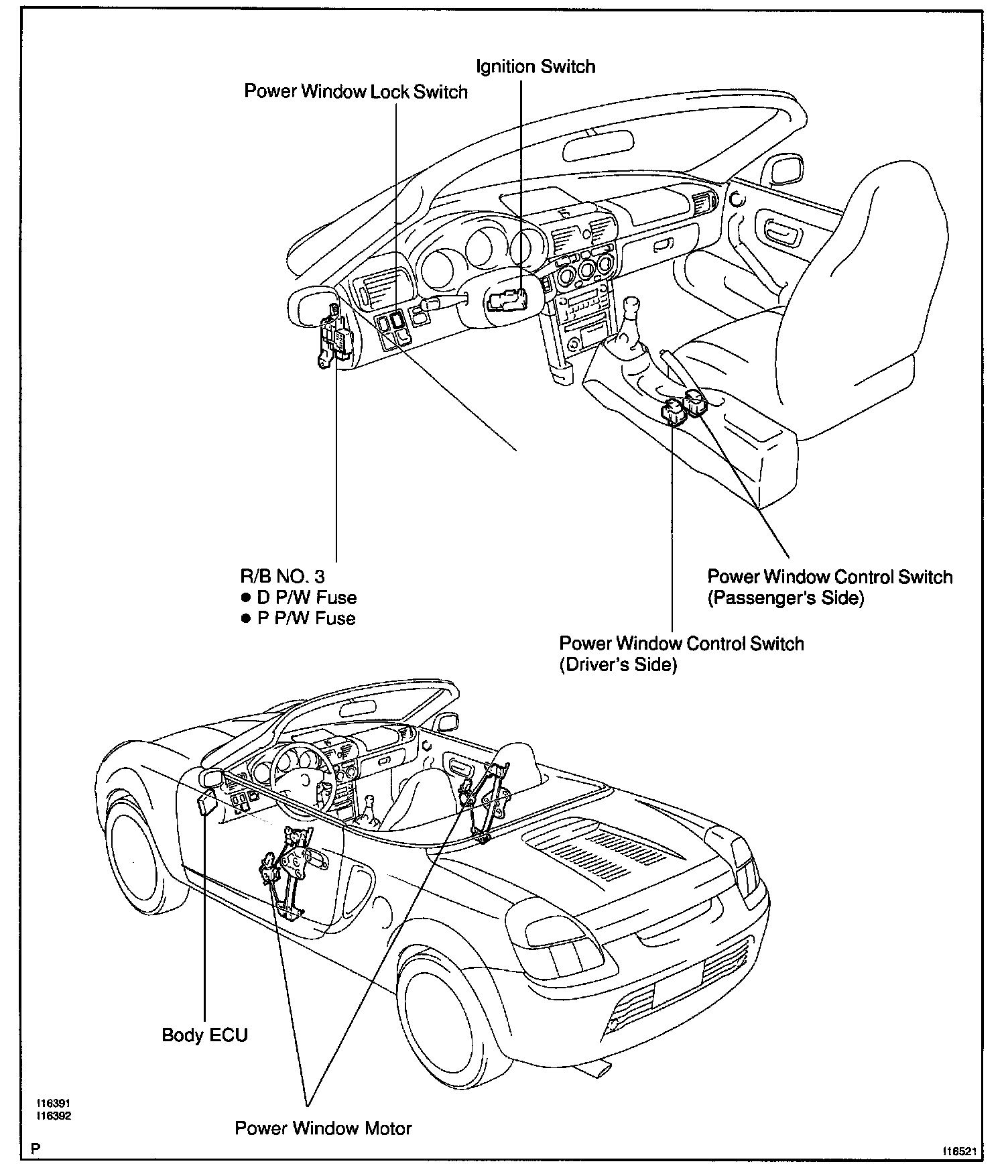 Ignition Switch

Power Window Lock Switch

R/B NO. 3
● D P/W Fuse
● P P/W Fuse

Power Window Control Switch (Passenger's Side)

Power Window Control Switch (Driver's Side)

Body ECU

Power Window Motor

I16391
I16392

P

I16521