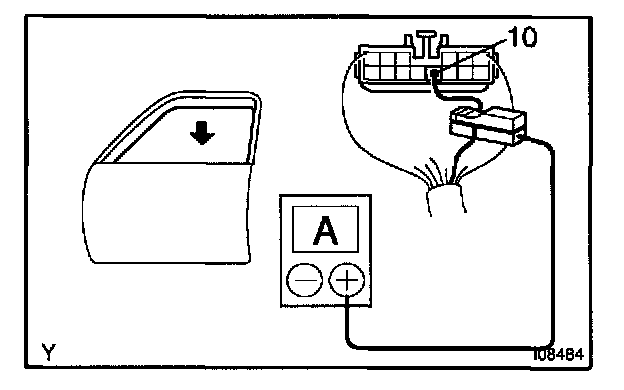 10

A

Y

I08484