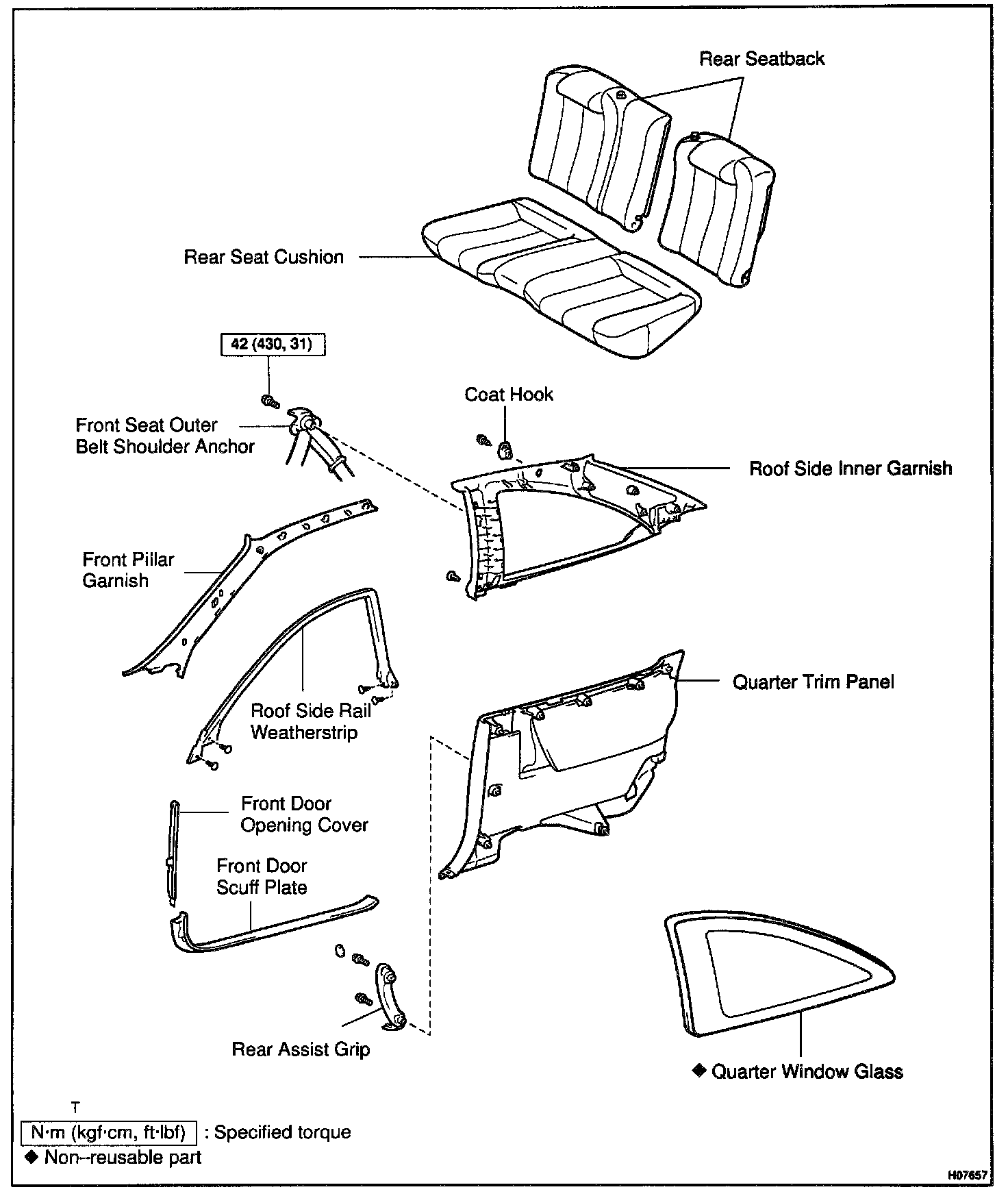 Rear Seatback

Rear Seat Cushion

42 (430, 31)

Front Seat Outer Belt Shoulder Anchor

Coat Hook

Roof Side Inner Garnish

Front Pillar Garnish

Roof Side Rail Weatherstrip

Quarter Trim Panel

Front Door Opening Cover

Front Door Scuff Plate

Rear Assist Grip

◆ Quarter Window Glass

T

N·m (kgf·cm, ft·lbf) : Specified torque

◆ Non–reusable part

H07657