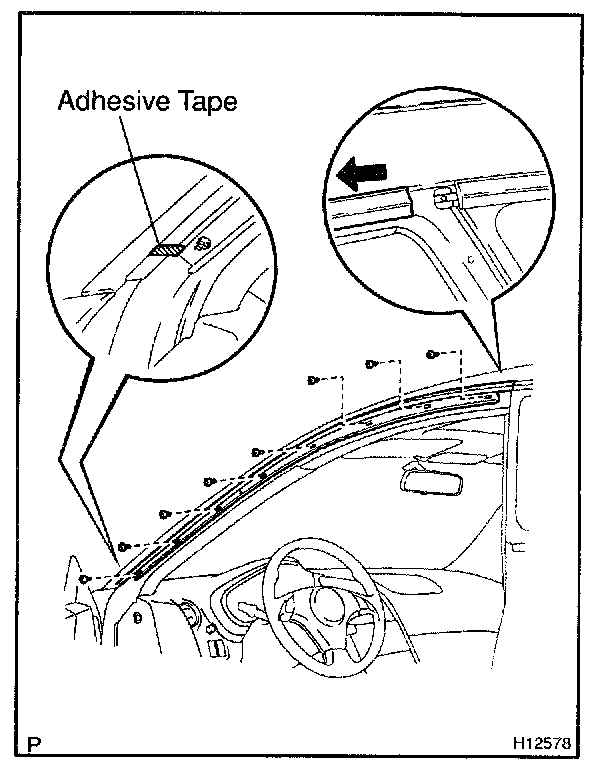 Adhesive Tape

P

H12578