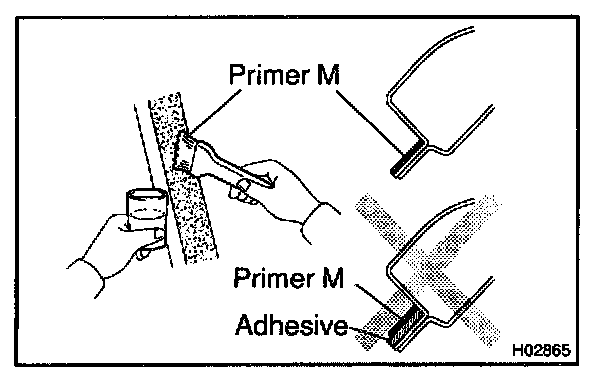 Primer M

Primer M

Adhesive

H02865