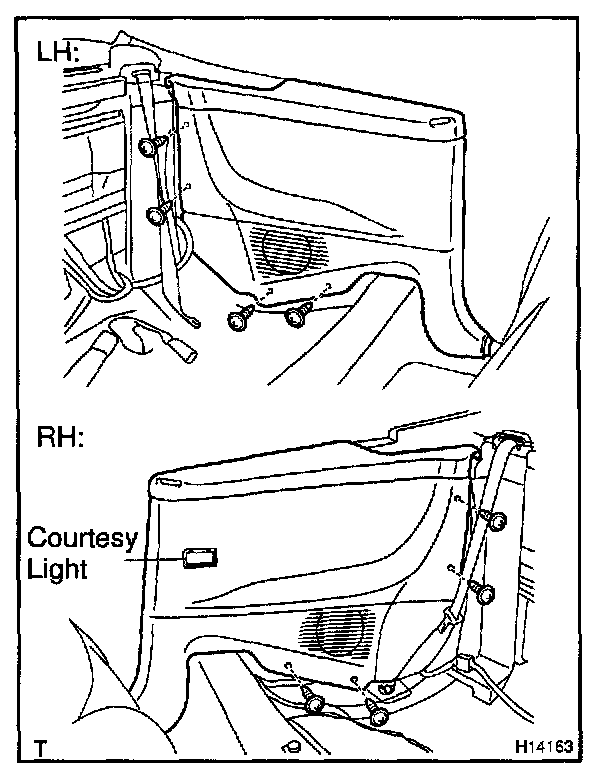 LH:

RH:

Courtesy Light

T

H14163