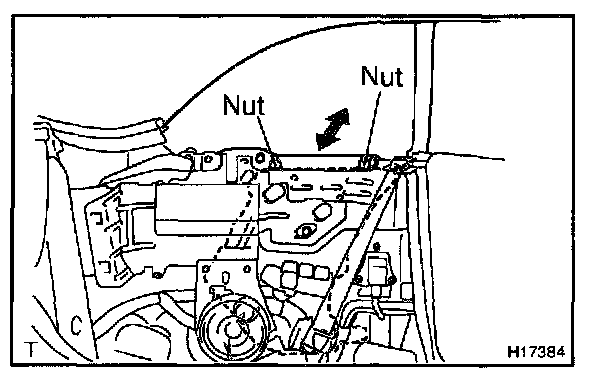 Nut
Nut
T
H17384