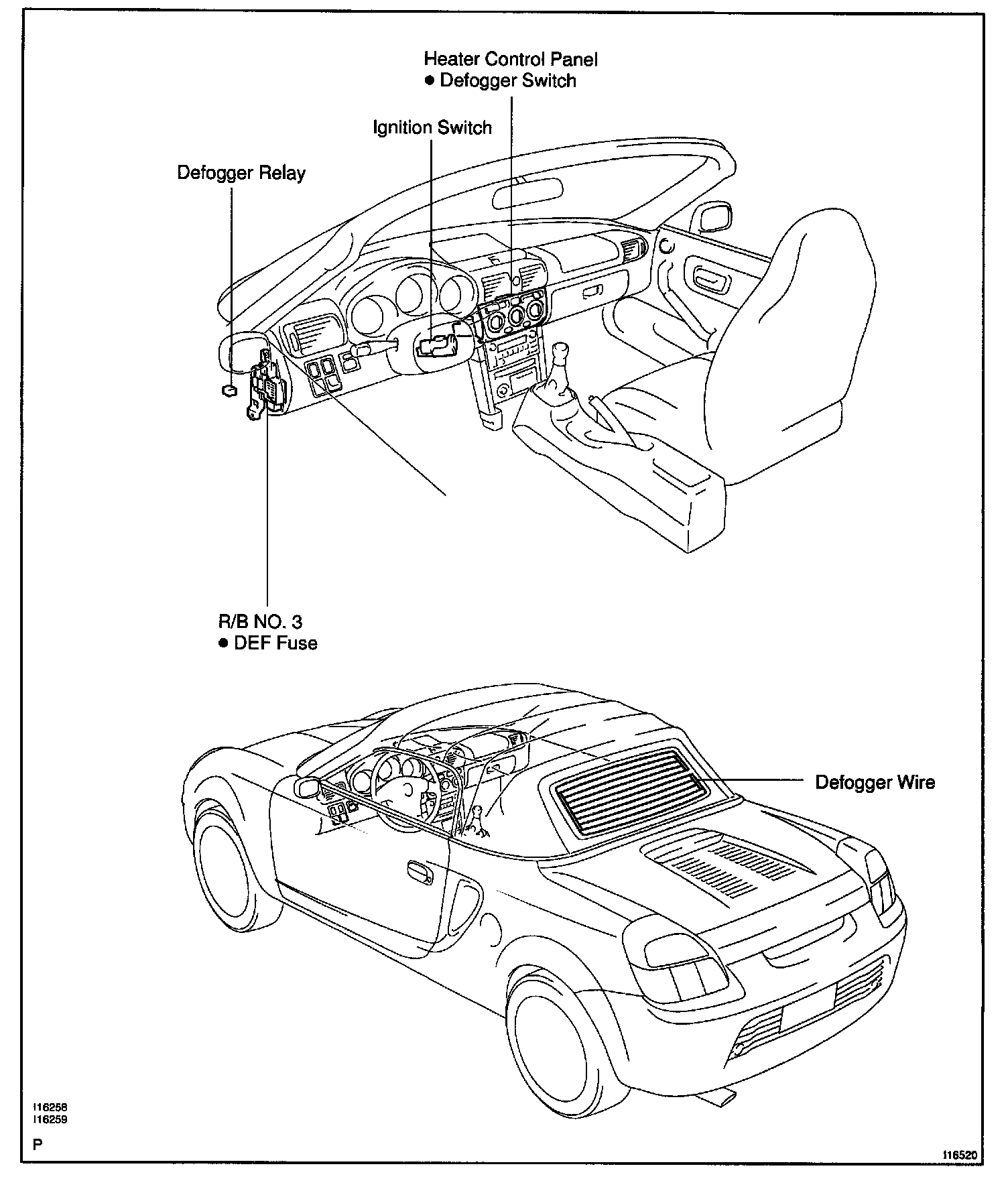 Heater Control Panel
● Defogger Switch

Ignition Switch

Defogger Relay

R/B NO. 3
● DEF Fuse

Defogger Wire

I16258
I16259

P

I16520