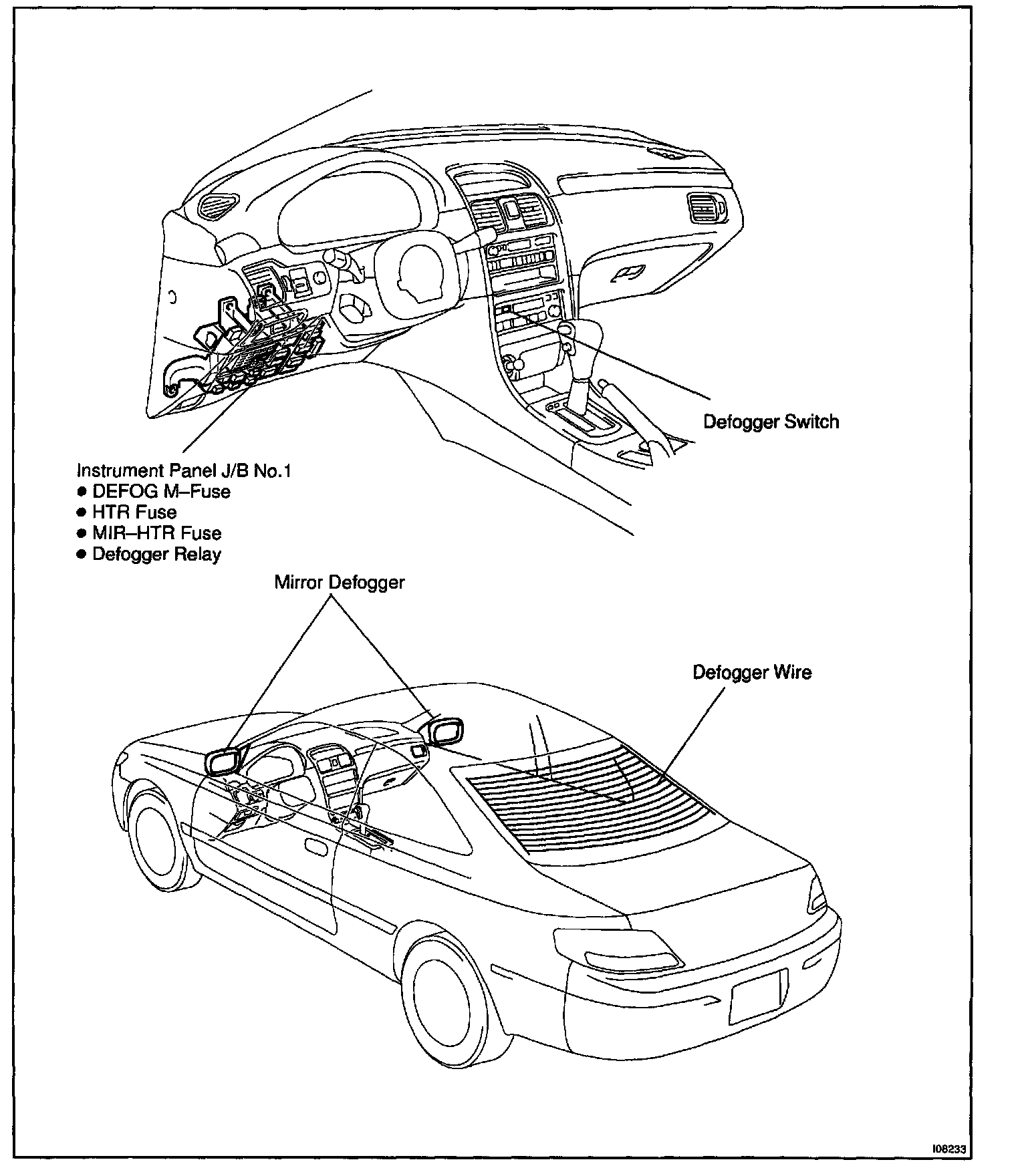 Defogger Switch

Instrument Panel J/B No.1
● DEFOG M–Fuse
● HTR Fuse
● MIR–HTR Fuse
● Defogger Relay

Mirror Defogger

Defogger Wire

I08233