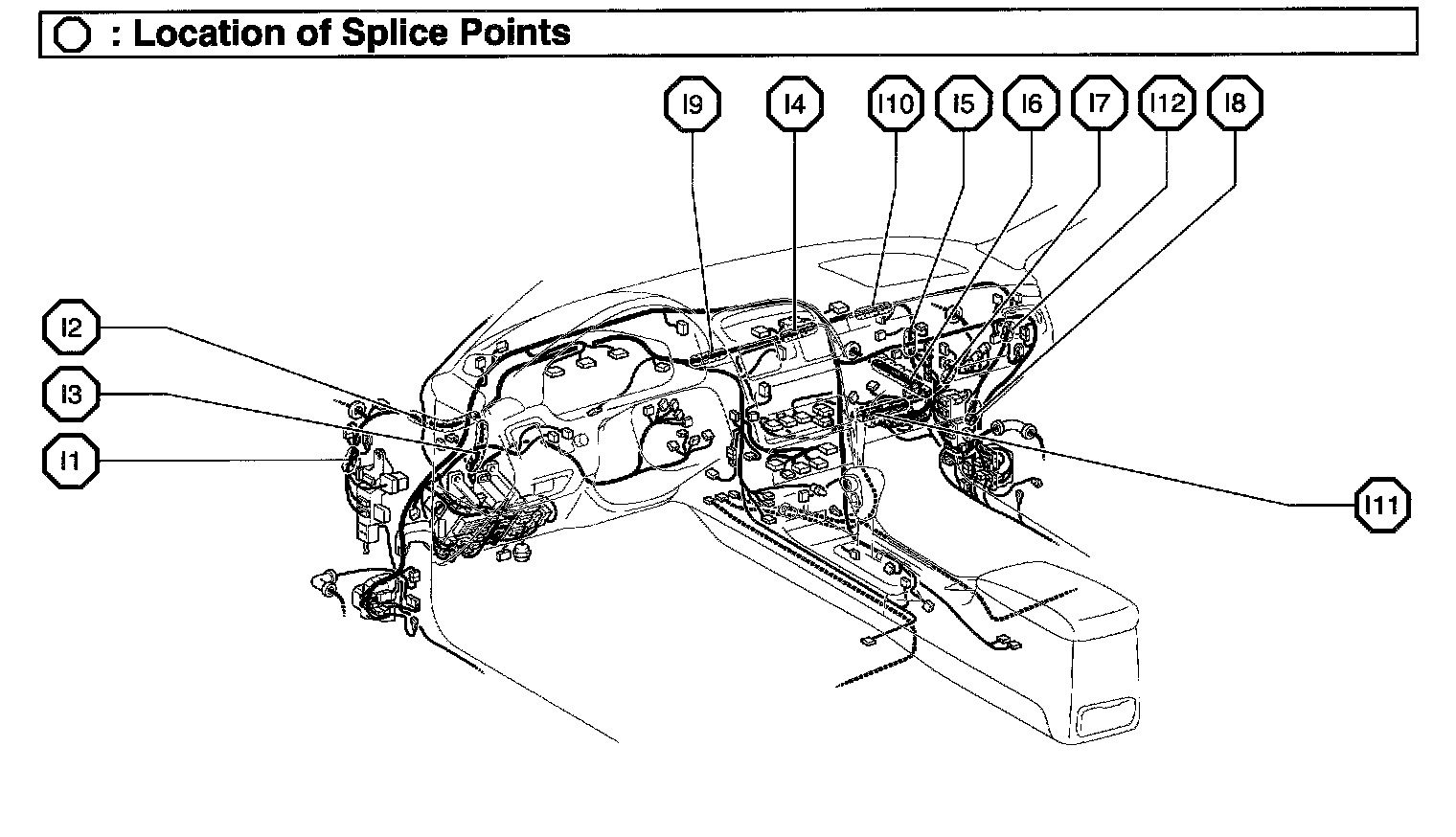 : Location of Splice Points

I9
I4
I10
I5
I6
I7
I12
I8

I2
I3
I1

I11