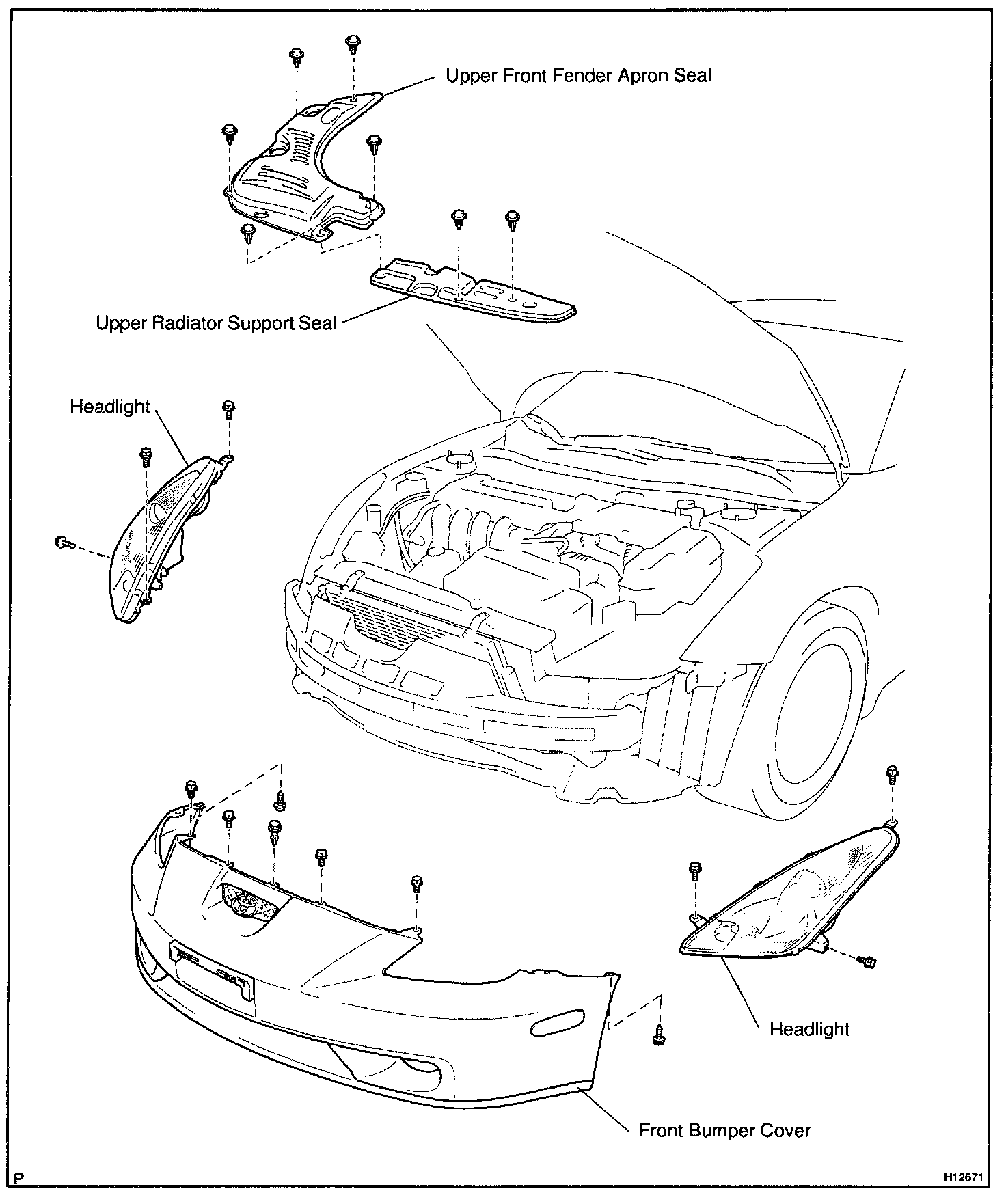 Upper Front Fender Apron Seal

Upper Radiator Support Seal

Headlight

Headlight

Front Bumper Cover

P

H12671