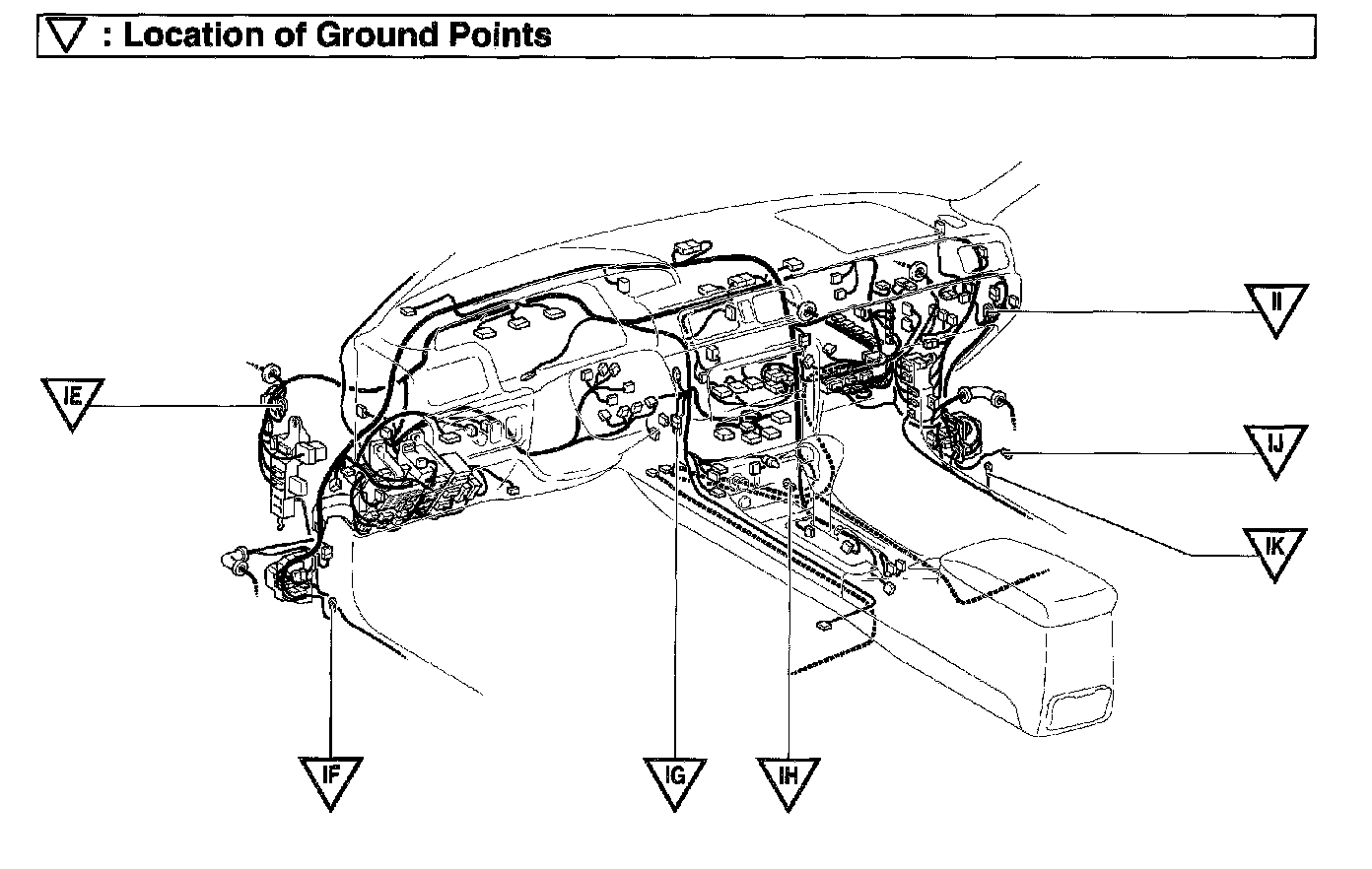 ▽ : Location of Ground Points

II

IE

IJ

IK

IF

IG

IH