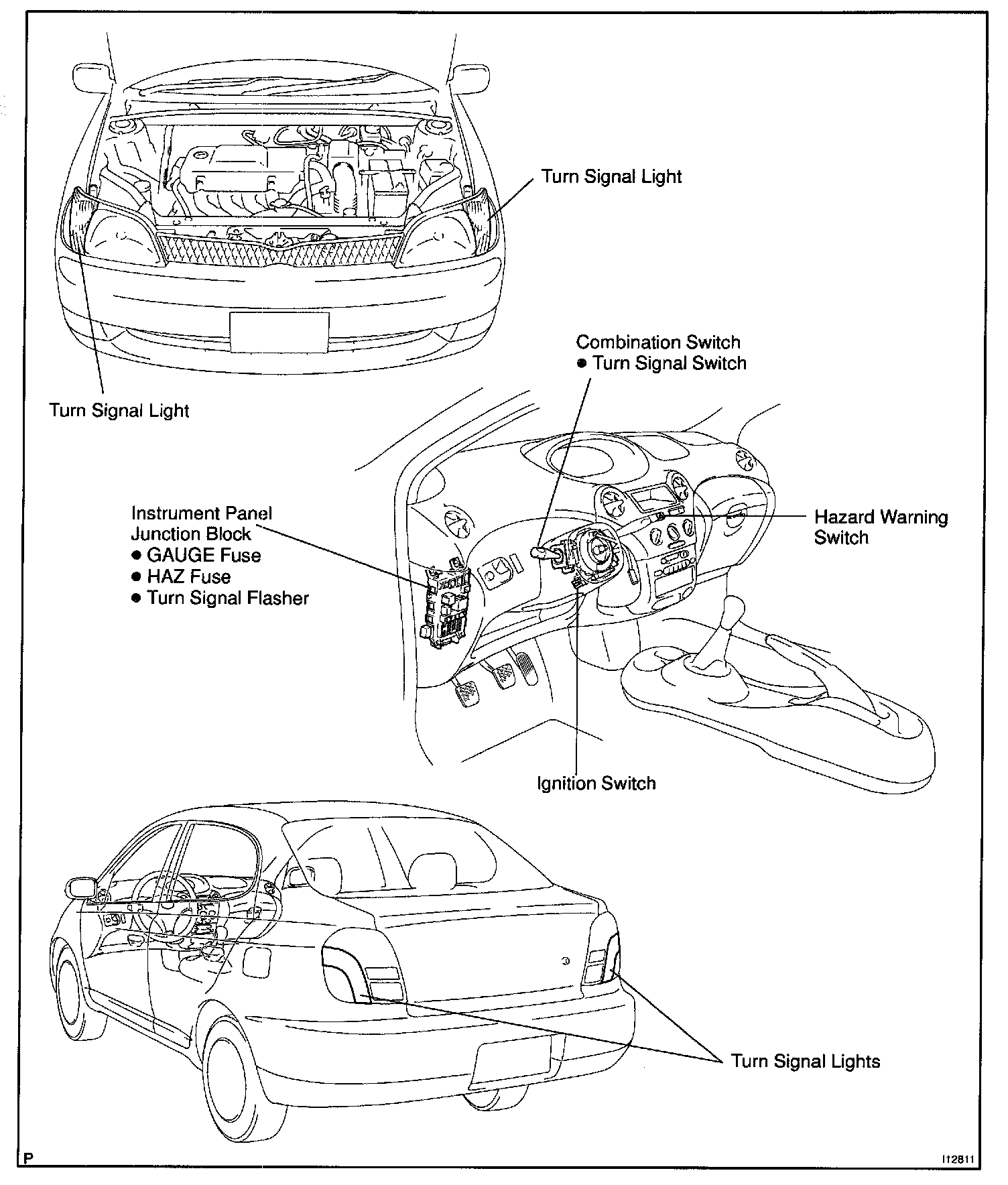 Turn Signal Light

Turn Signal Light

Combination Switch
● Turn Signal Switch

Instrument Panel
Junction Block
● GAUGE Fuse
● HAZ Fuse
● Turn Signal Flasher

Hazard Warning
Switch

Ignition Switch

Turn Signal Lights

P

I12811