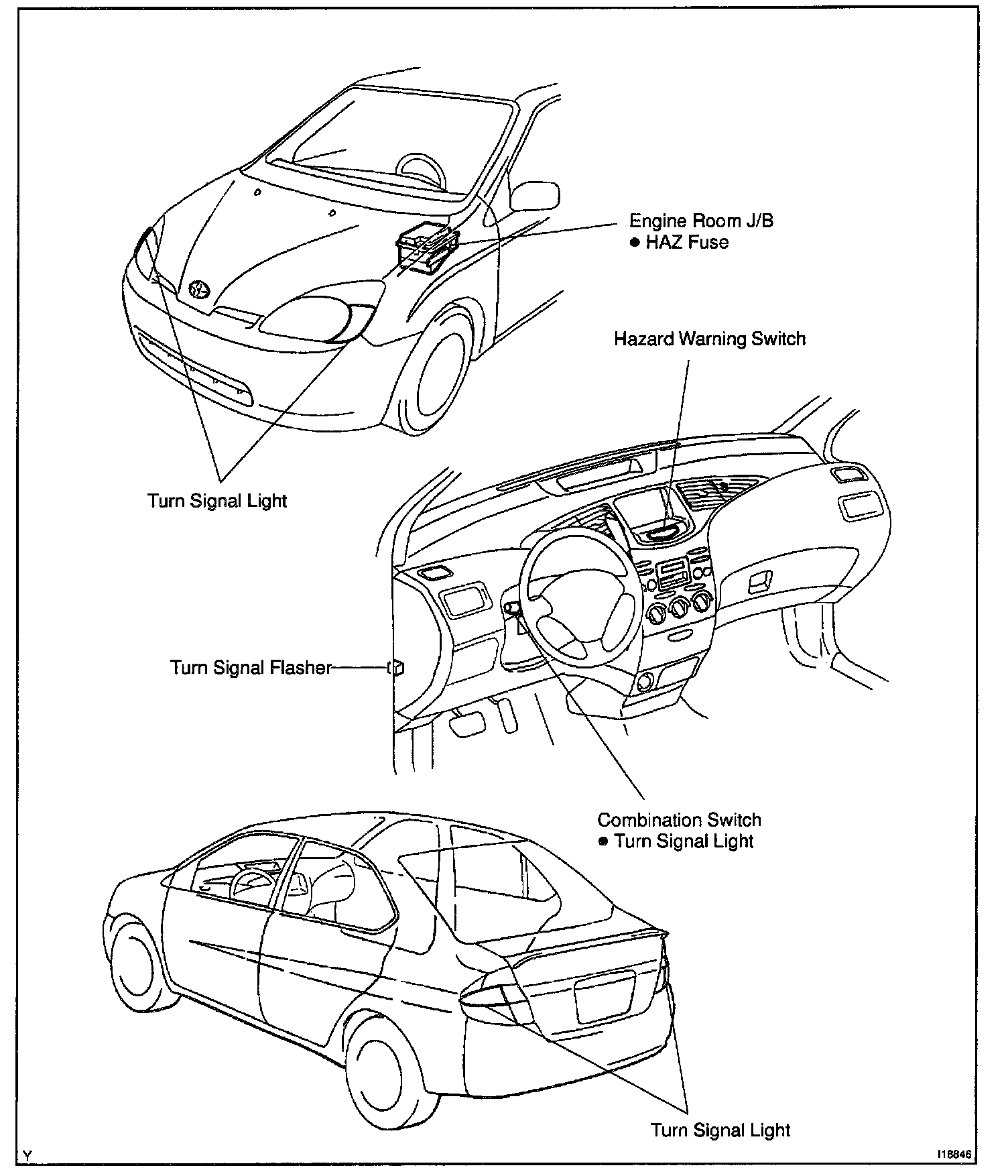 Engine Room J/B
● HAZ Fuse

Hazard Warning Switch

Turn Signal Light

Turn Signal Flasher

Combination Switch
● Turn Signal Light

Turn Signal Light

Y

I18846