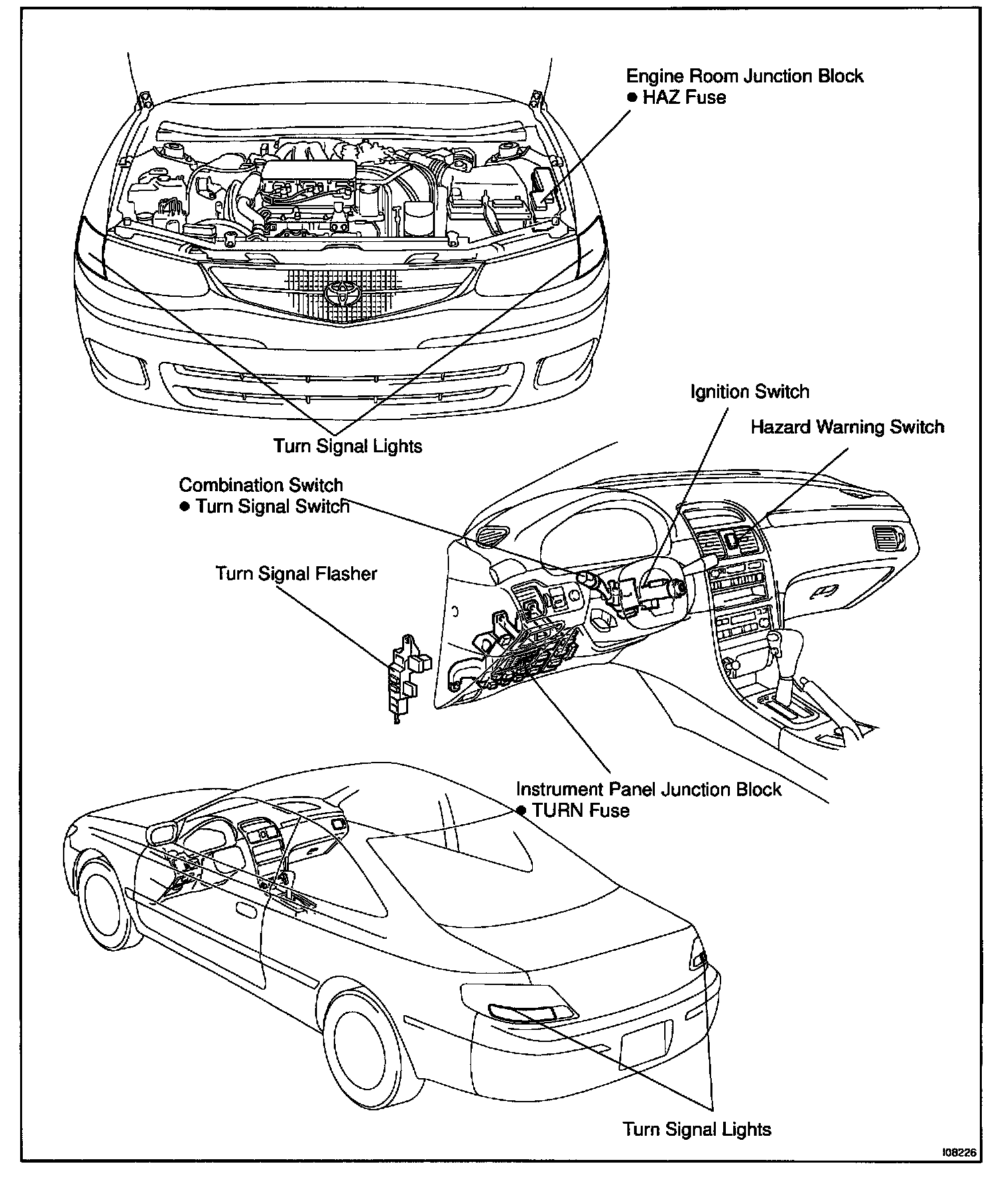 Engine Room Junction Block
● HAZ Fuse

Turn Signal Lights

Ignition Switch

Hazard Warning Switch

Combination Switch
● Turn Signal Switch

Turn Signal Flasher

Instrument Panel Junction Block
● TURN Fuse

Turn Signal Lights

I08226