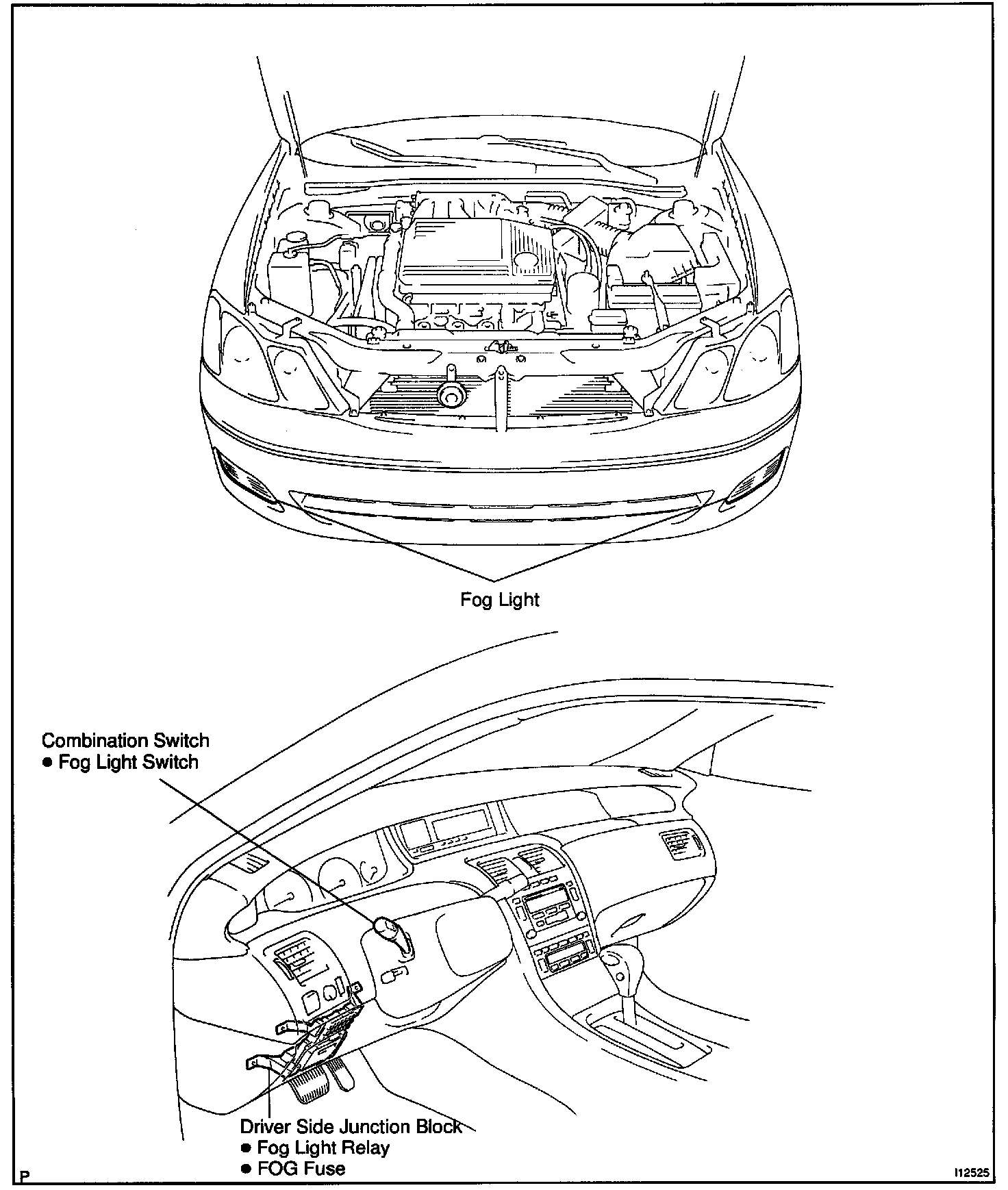 Fog Light

Combination Switch
● Fog Light Switch

Driver Side Junction Block
● Fog Light Relay
● FOG Fuse

P

I12525